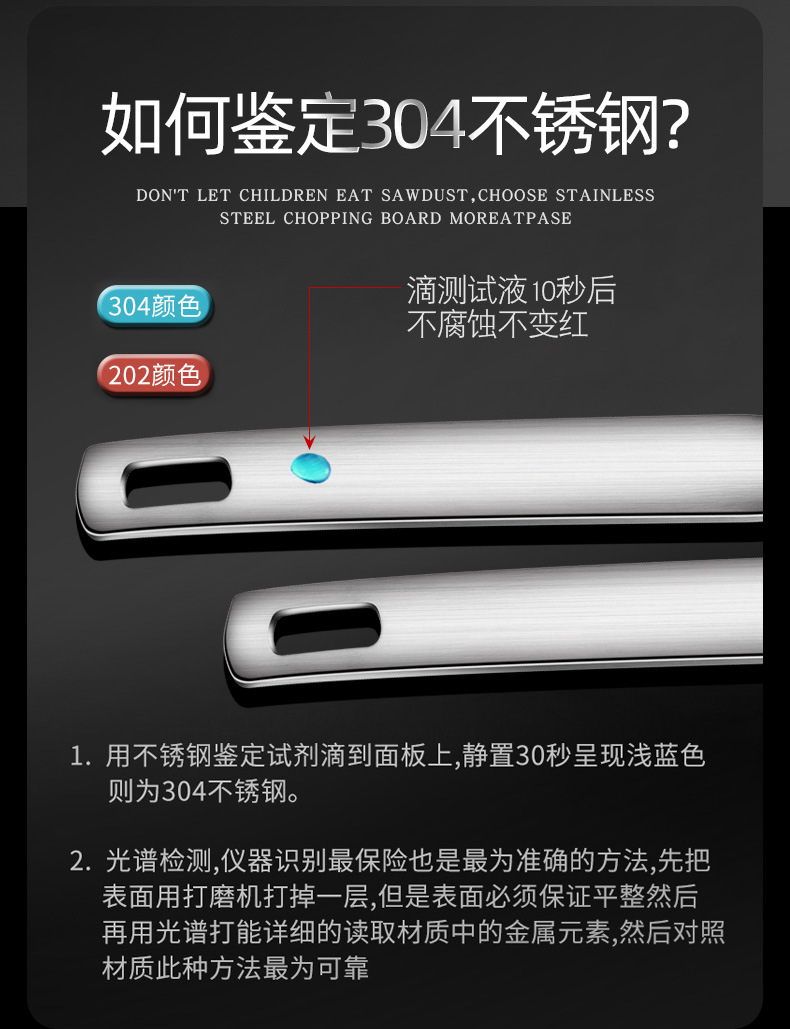 如何鉴定304不锈钢?

DON'T LET CHILDREN EAT SAWDUST,CHOOSE STAINLESS STEEL CHOPPING BOARD MOREATPASE

304颜色

202颜色

滴测试液10秒后
不腐蚀不变红

1. 用不锈钢鉴定试剂滴到面板上,静置30秒呈现浅蓝色则为304不锈钢。

2. 光谱检测,仪器识别最保险也是最为准确的方法,先把表面用打磨机打掉一层,但是表面必须保证平整然后再用光谱打能详细的读取材质中的金属元素,然后对照材质此种方法最为可靠