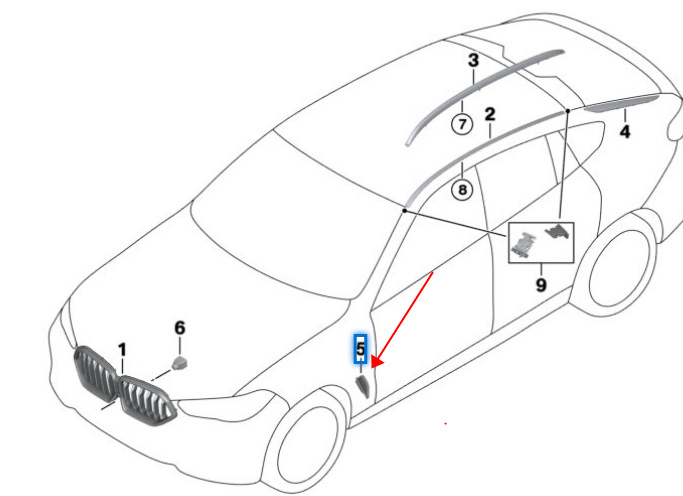 3
7
2
4
8
9
6
1
5