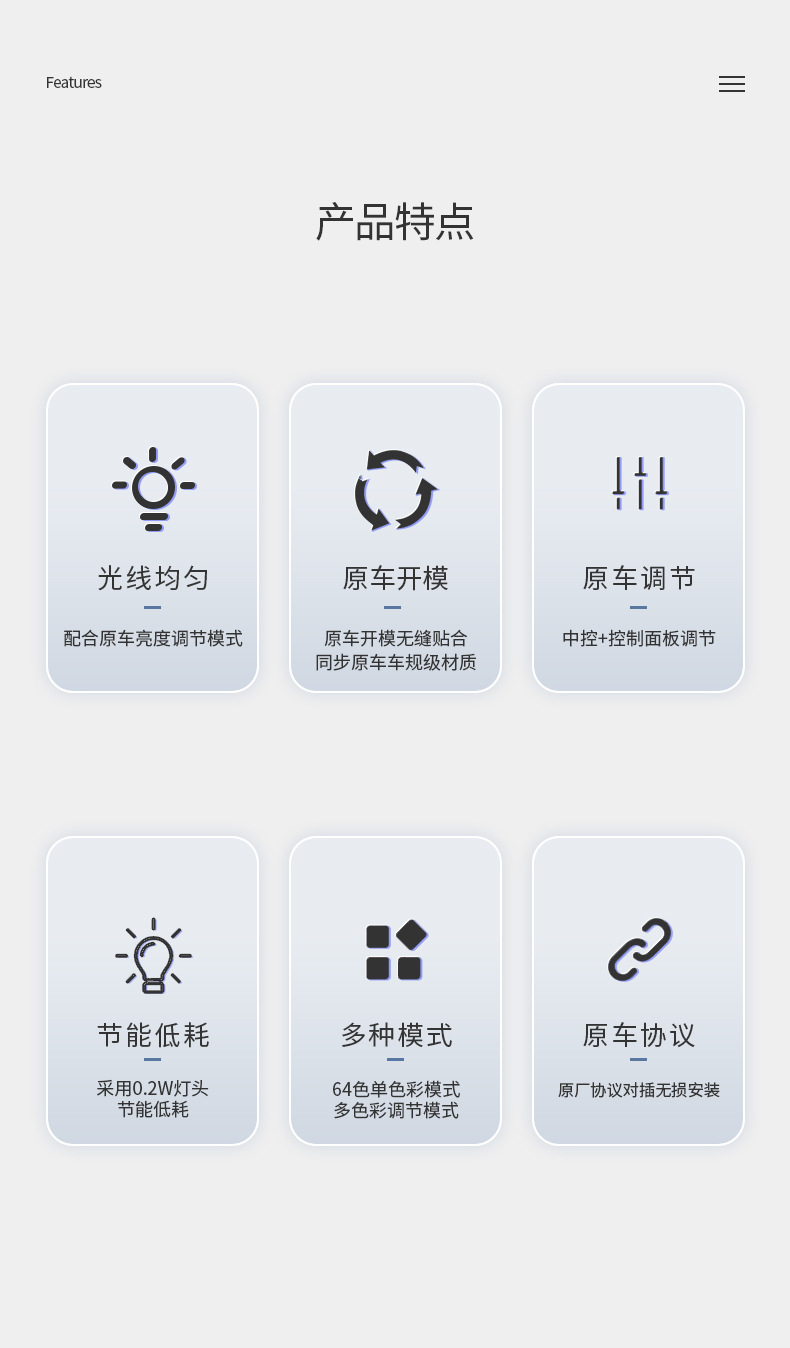 Features

产品特点

光线均匀

配合原车亮度调节模式

原车开模

原车开模无缝贴合
同步原车车规级材质

原车调节

中控+控制面板调节

节能低耗

采用0.2W灯头
节能低耗

多种模式

64色单色彩模式
多色彩调节模式

原车协议

原厂协议对插无损安装