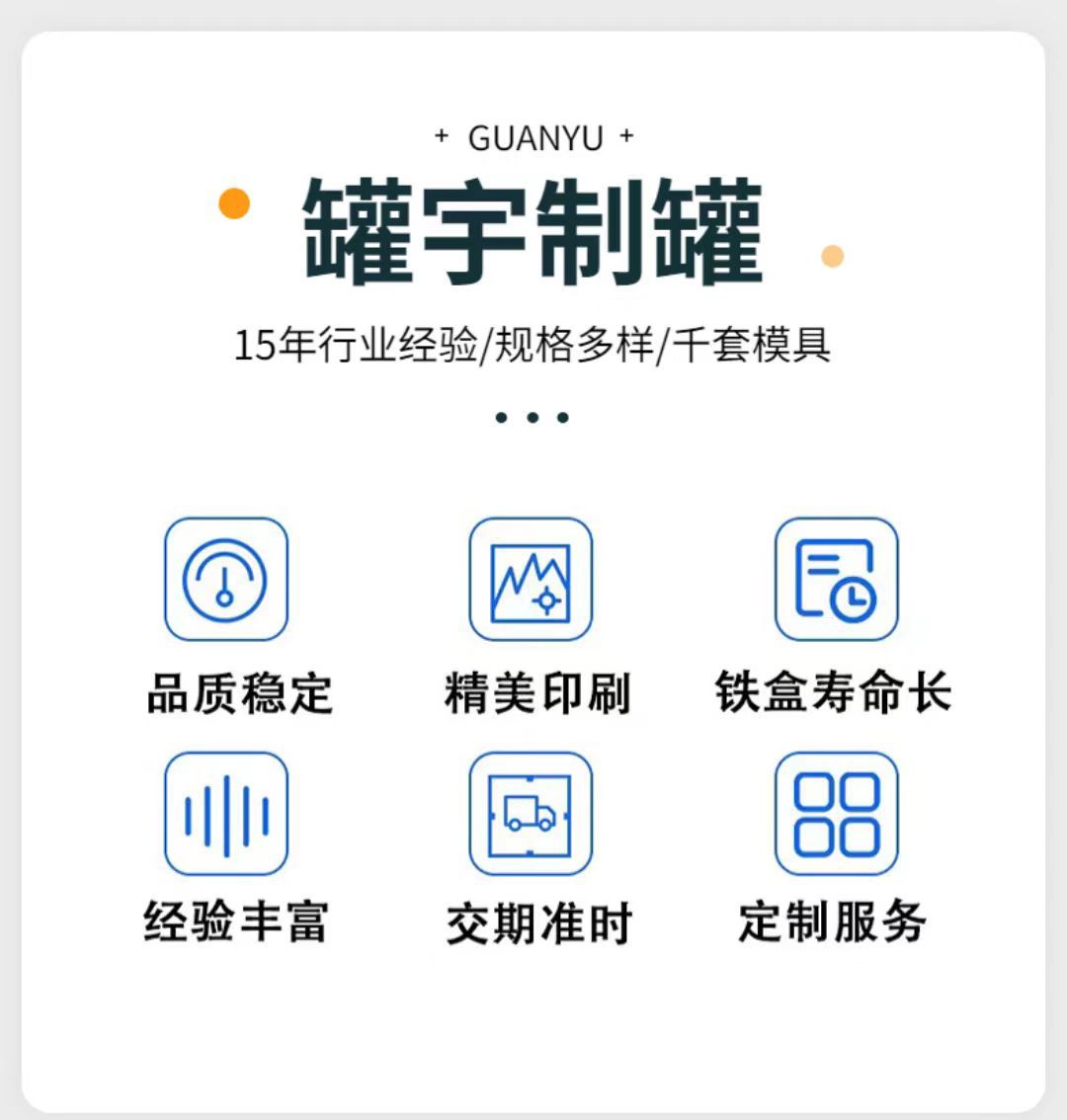 + GUANYU +

罐宇制罐

15年行业经验/规格多样/千套模具

品质稳定

精美印刷

铁盒寿命长

经验丰富

交期准时

定制服务