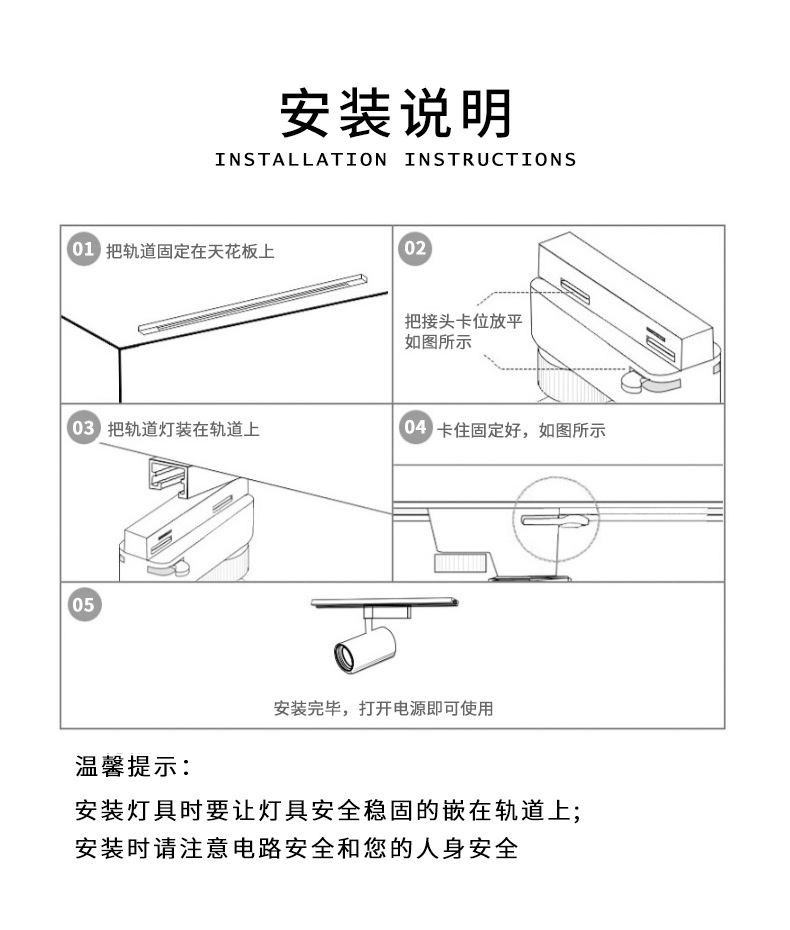 安装说明
INSTALLATION INSTRUCTIONS

01 把轨道固定在天花板上

02

把接头卡位放平
如图所示

03 把轨道灯装在轨道上

04 卡住固定好，如图所示

05

安装完毕，打开电源即可使用

温馨提示：

安装灯具时要让灯具安全稳固的嵌在轨道上;

安装时请注意电路安全和您的人身安全