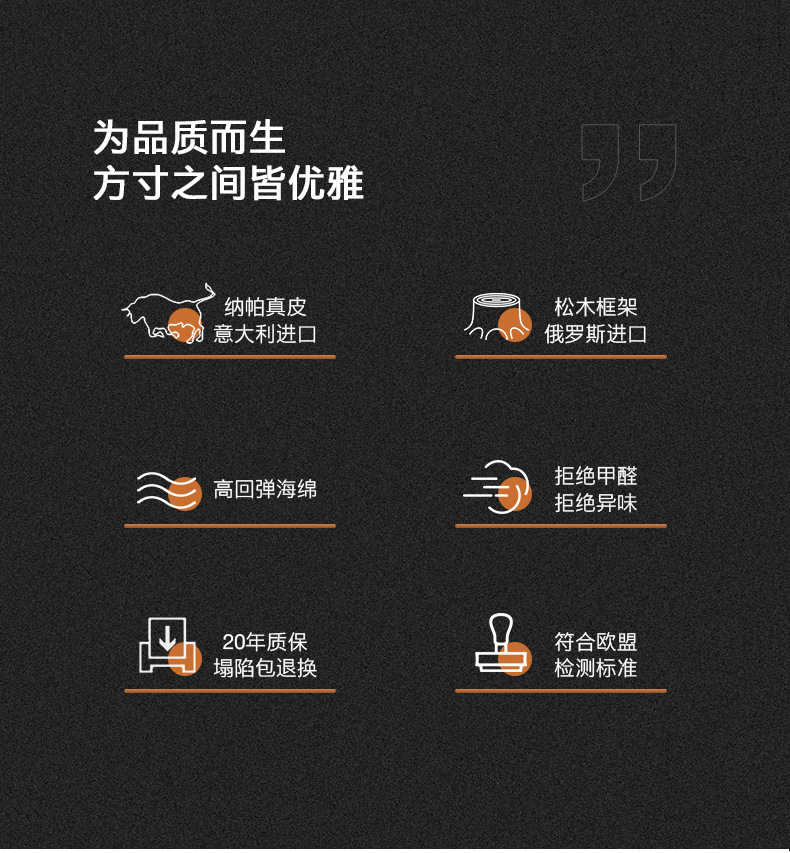 为品质而生
方寸之间皆优雅

纳帕真皮
意大利进口

松木框架
俄罗斯进口

高回弹海绵

拒绝甲醛
拒绝异味

20年质保
塌陷包退换

符合欧盟
检测标准