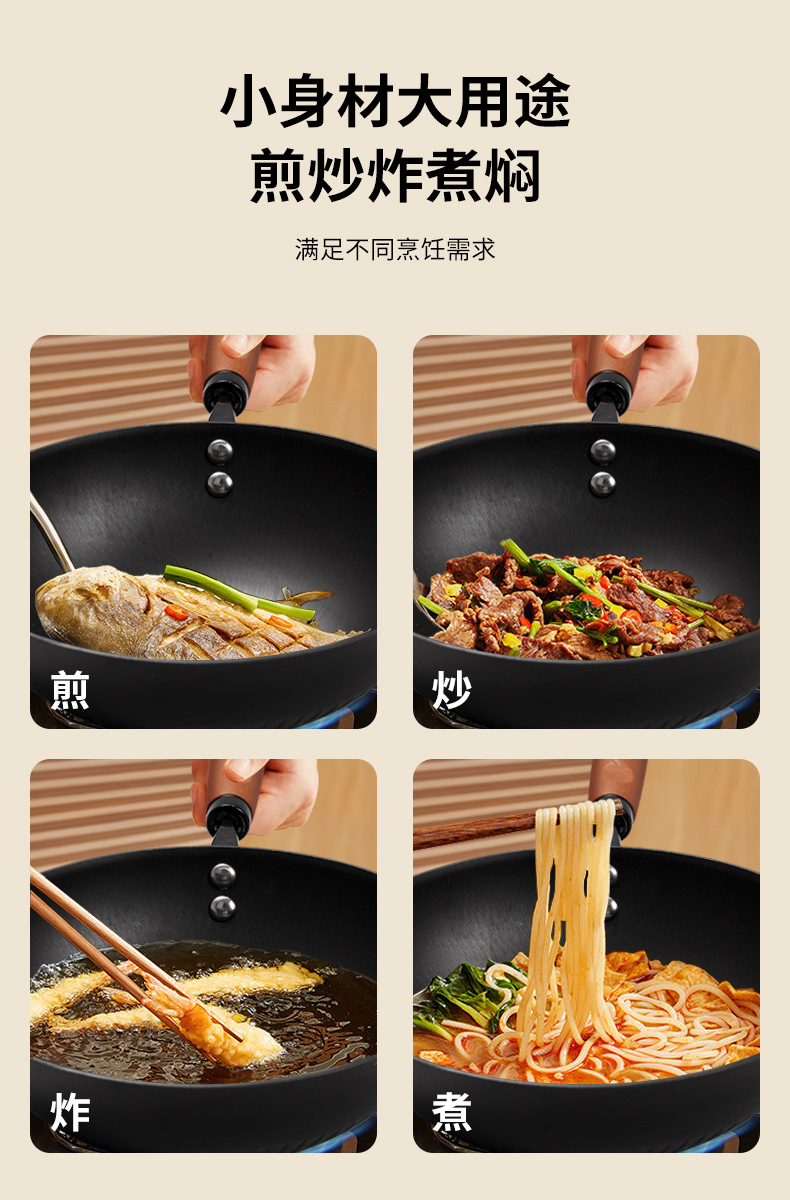 小身材大用途
煎炒炸煮焖

满足不同烹饪需求

煎

炒

炸

煮