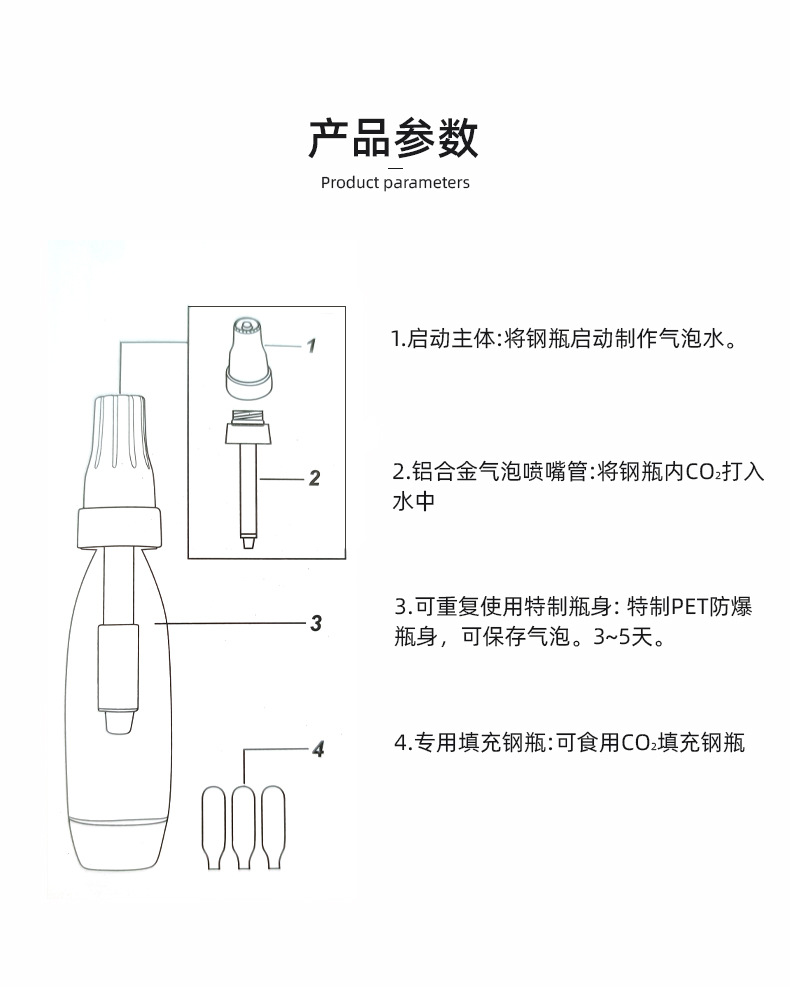 产品参数

Product parameters

1

2

3

4

1.启动主体:将钢瓶启动制作气泡水。

2.铝合金气泡喷嘴管:将钢瓶内$CO_2$打入水中

3.可重复使用特制瓶身: 特制PET防爆瓶身，可保存气泡。3~5天。

4.专用填充钢瓶:可食用$CO_2$填充钢瓶