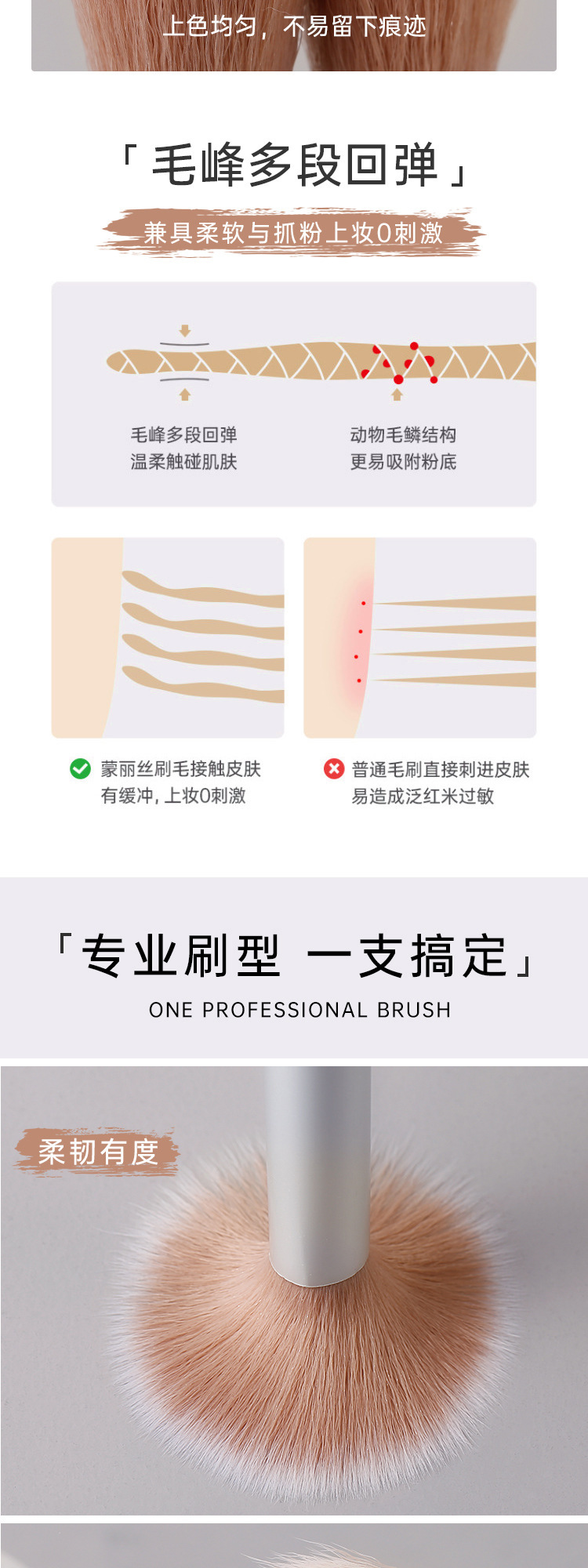 上色均匀，不易留下痕迹

「毛峰多段回弹」

兼具柔软与抓粉上妆0刺激

毛峰多段回弹
温柔触碰肌肤

动物毛鳞结构
更易吸附粉底

蒙丽丝刷毛接触皮肤
有缓冲，上妆0刺激

普通毛刷直接刺进皮肤
易造成泛红米过敏

「专业刷型 一支搞定」

ONE PROFESSIONAL BRUSH

柔韧有度