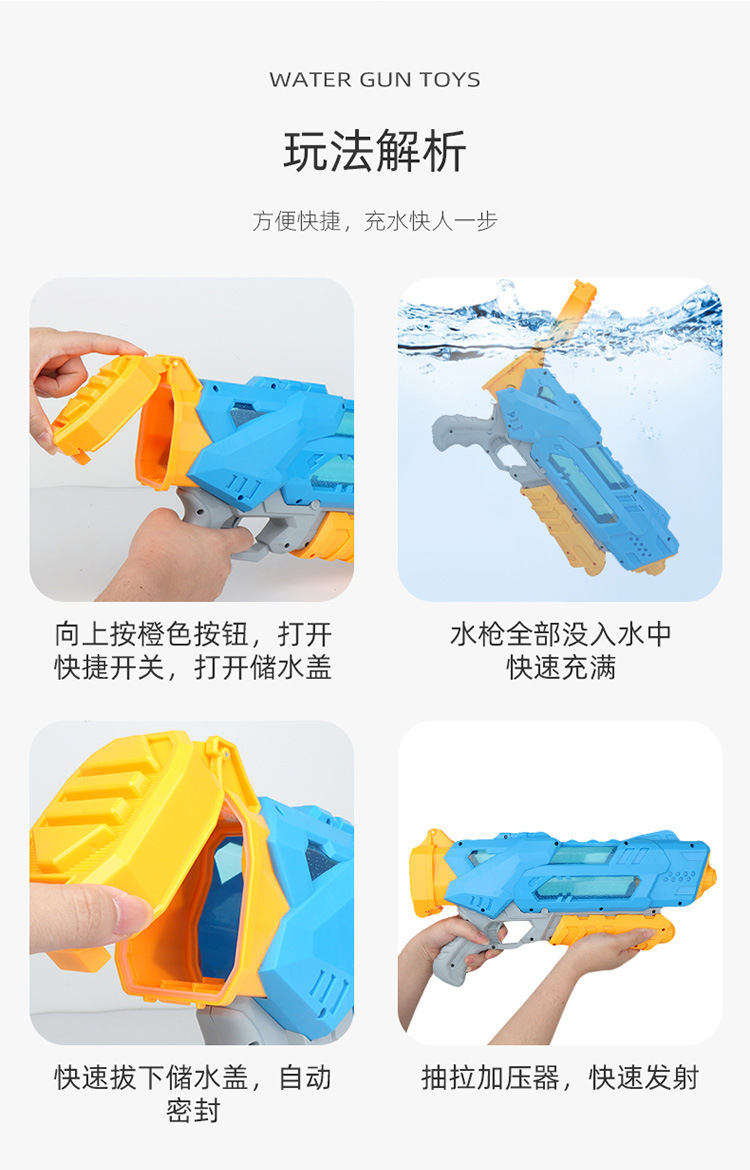 WATER GUN TOYS

玩法解析

方便快捷，充水快人一步

向上按橙色按钮，打开快捷开关，打开储水盖

水枪全部没入水中快速充满

快速拔下储水盖，自动密封

抽拉加压器，快速发射