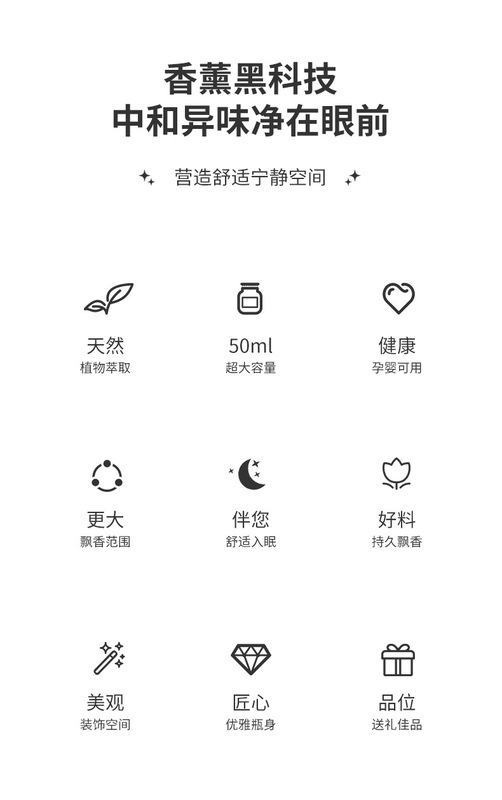 香薰黑科技
中和异味净在眼前

营造舒适宁静空间

天然
植物萃取

50ml
超大容量

健康
孕婴可用

更大
飘香范围

伴您
舒适入眠

好料
持久飘香

美观
装饰空间

匠心
优雅瓶身

品位
送礼佳品