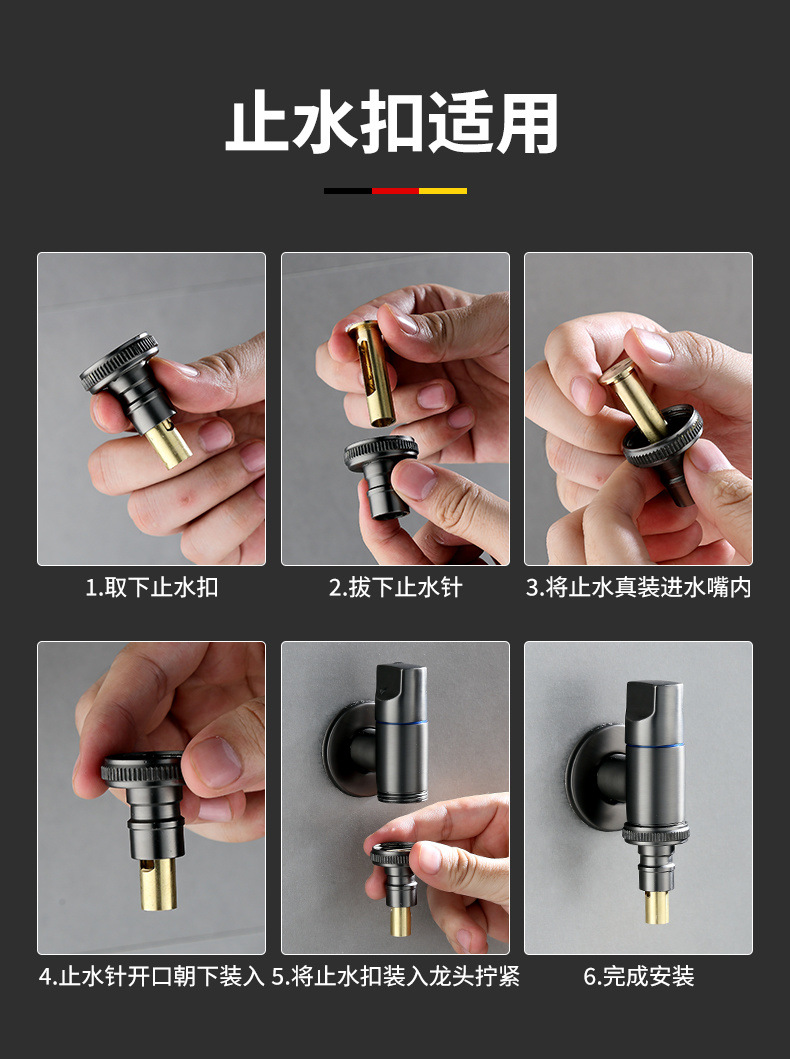 止水扣适用

1.取下止水扣

2.拔下止水针

3.将止水真装进水嘴内

4.止水针开口朝下装入

5.将止水扣装入龙头拧紧

6.完成安装