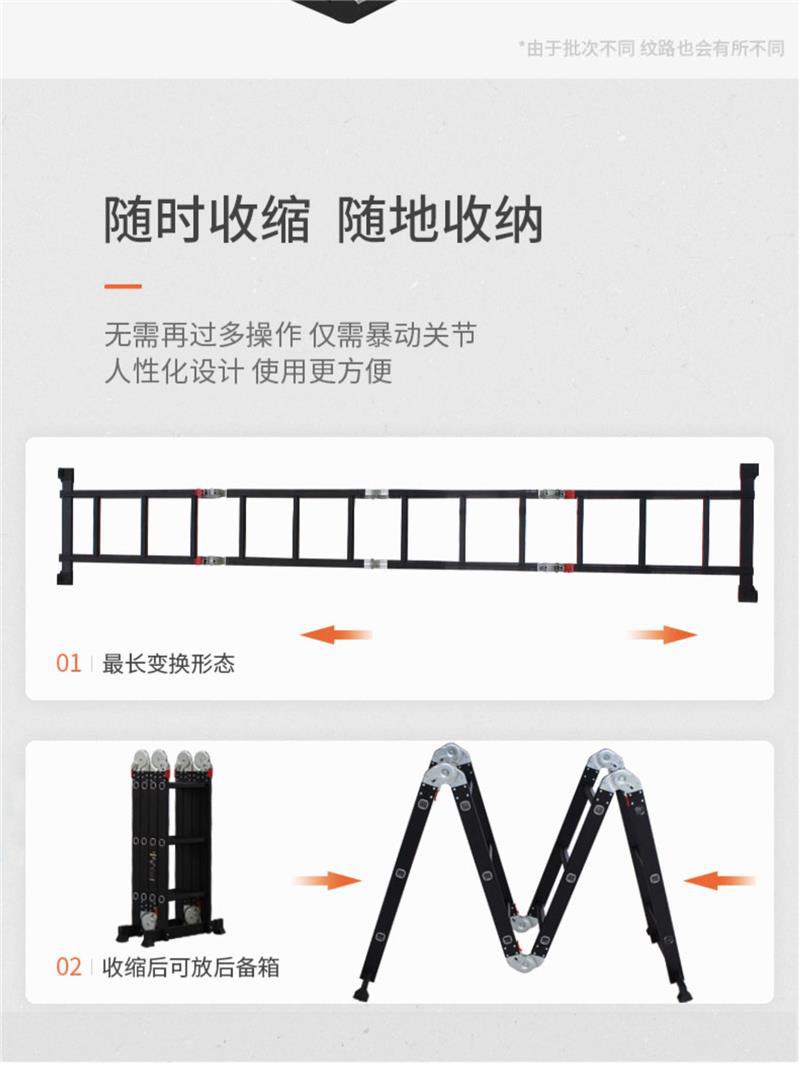 *由于批次不同 纹路也会有所不同

随时收缩 随地收纳

无需再过多操作 仅需暴动关节
人性化设计 使用更方便

01 | 最长变换形态

02 | 收缩后可放后备箱