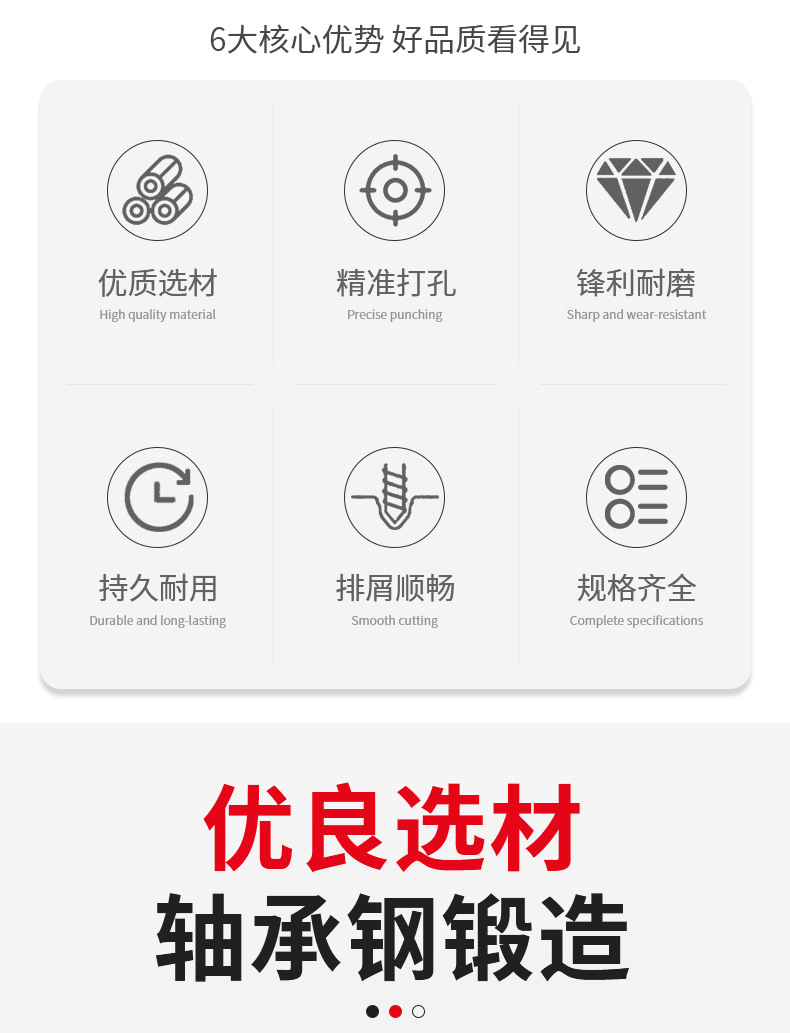 6大核心优势 好品质看得见

优质选材
High quality material

精准打孔
Precise punching

锋利耐磨
Sharp and wear-resistant

持久耐用
Durable and long-lasting

排屑顺畅
Smooth cutting

规格齐全
Complete specifications

优良选材
轴承钢锻造