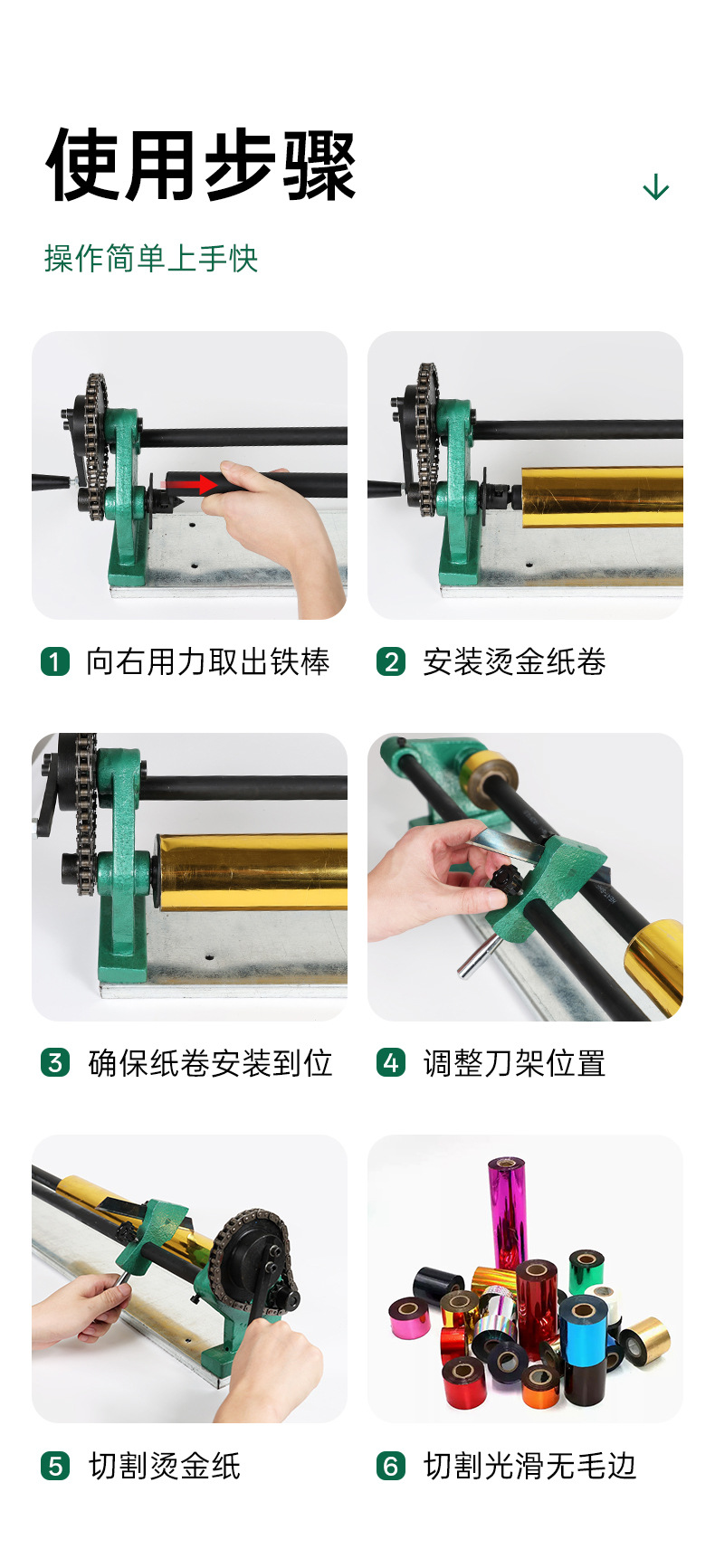 使用步骤

操作简单上手快

1 向右用力取出铁棒

2 安装烫金纸卷

3 确保纸卷安装到位

4 调整刀架位置

5 切割烫金纸

6 切割光滑无毛边