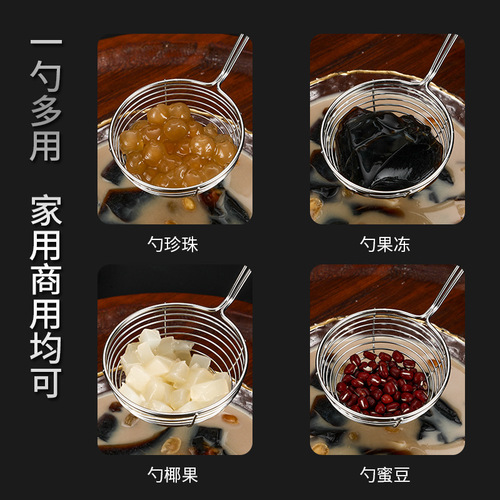 一勺多用

家用商用均可

勺珍珠

勺果冻

勺椰果

勺蜜豆