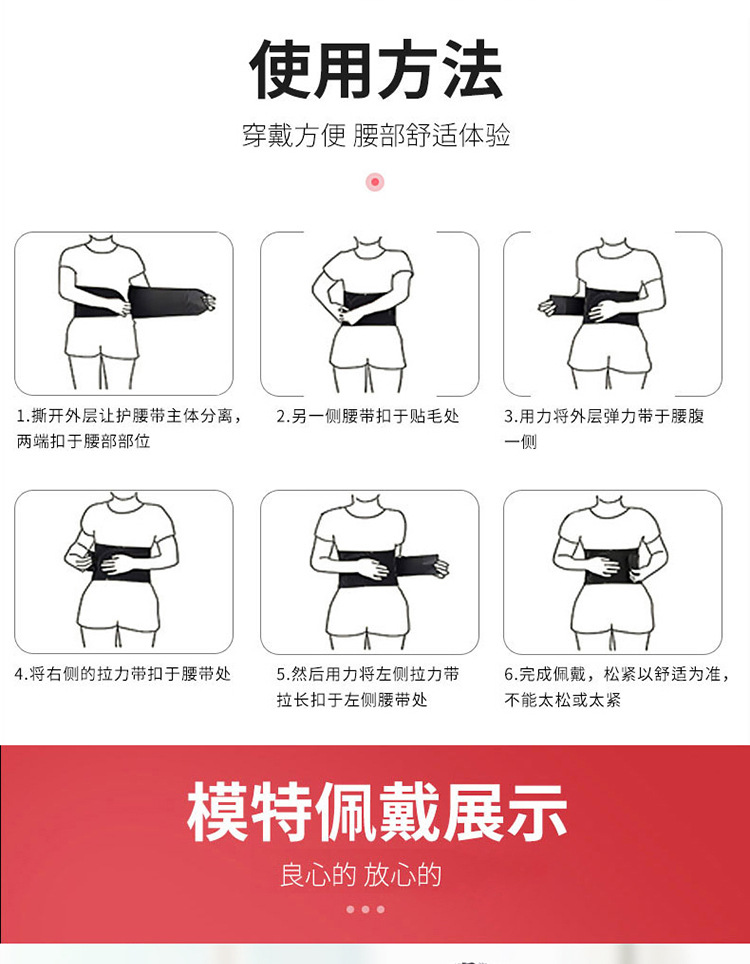 使用方法

穿戴方便 腰部舒适体验

1.撕开外层让护腰带主体分离，两端扣于腰部部位

2.另一侧腰带扣于贴毛处

3.用力将外层弹力带于腰腹一侧

4.将右侧的拉力带扣于腰带处

5.然后用力将左侧拉力带拉长扣于左侧腰带处

6.完成佩戴，松紧以舒适为准，不能太松或太紧

模特佩戴展示

良心的 放心的