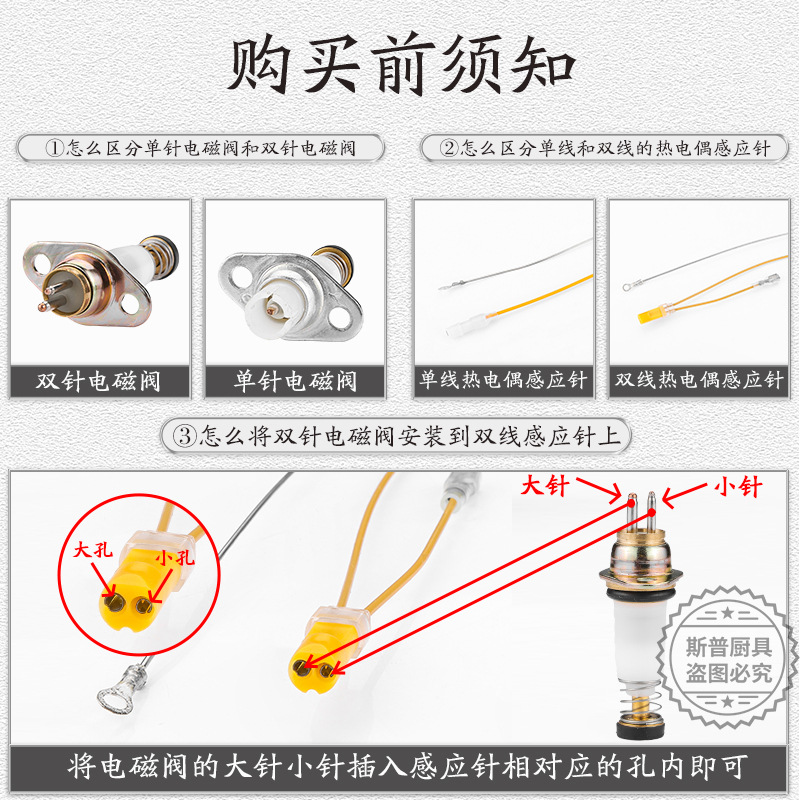 购买前须知

①怎么区分单针电磁阀和双针电磁阀

②怎么区分单线和双线的热电偶感应针

双针电磁阀

单针电磁阀

单线热电偶感应针

双线热电偶感应针

③怎么将双针电磁阀安装到双线感应针上

大孔

小孔

大针

小针

斯普厨具
盗图必究

将电磁阀的大针小针插入感应针相对应的孔内即可