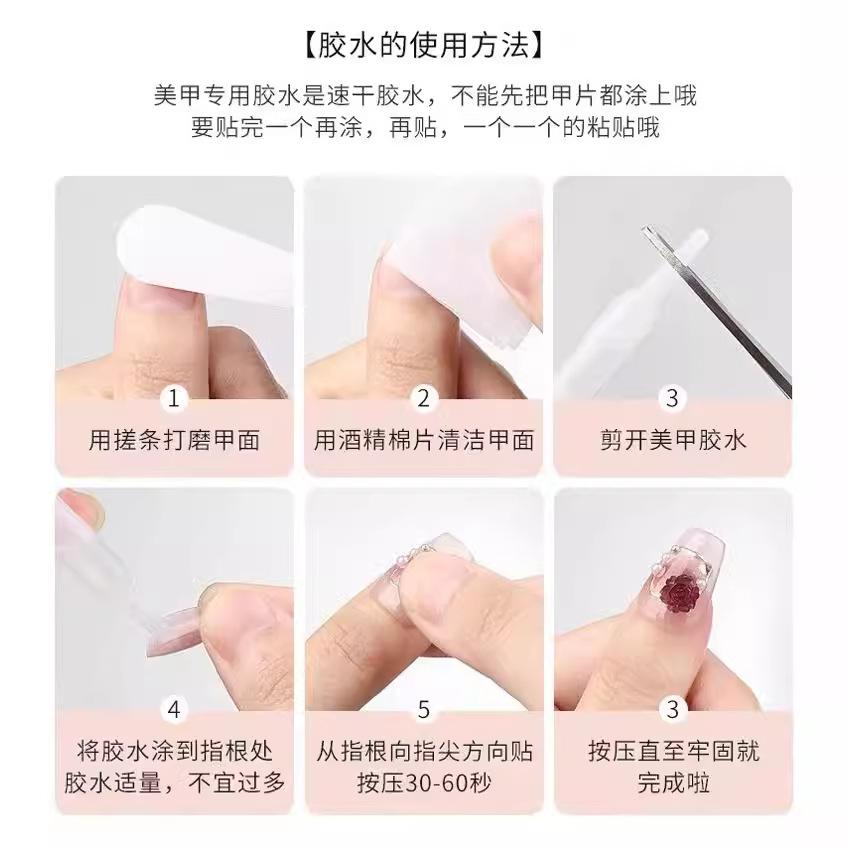 【胶水的使用方法】

美甲专用胶水是速干胶水，不能先把甲片都涂上哦
要贴完一个再涂，再贴，一个一个的粘贴哦

1
用搓条打磨甲面

2
用酒精棉片清洁甲面

3
剪开美甲胶水

4
将胶水涂到指根处
胶水适量，不宜过多

5
从指根向指尖方向贴
按压30-60秒

3
按压直至牢固就
完成啦