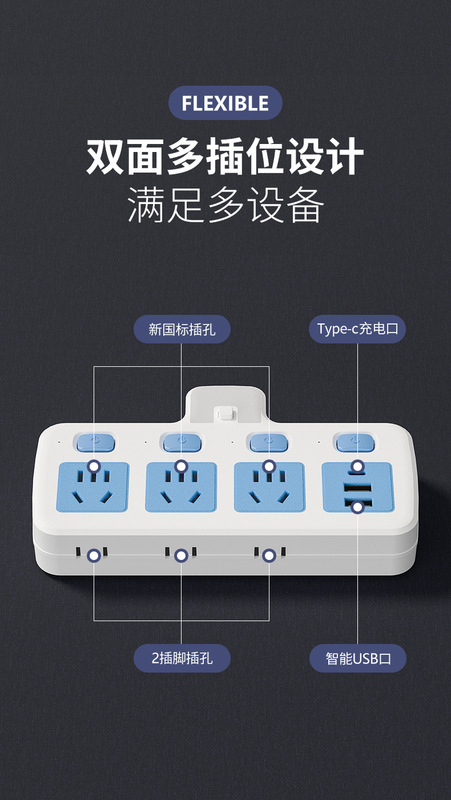 FLEXIBLE

双面多插位设计
满足多设备

新国标插孔

Type-c充电口

2插脚插孔

智能USB口