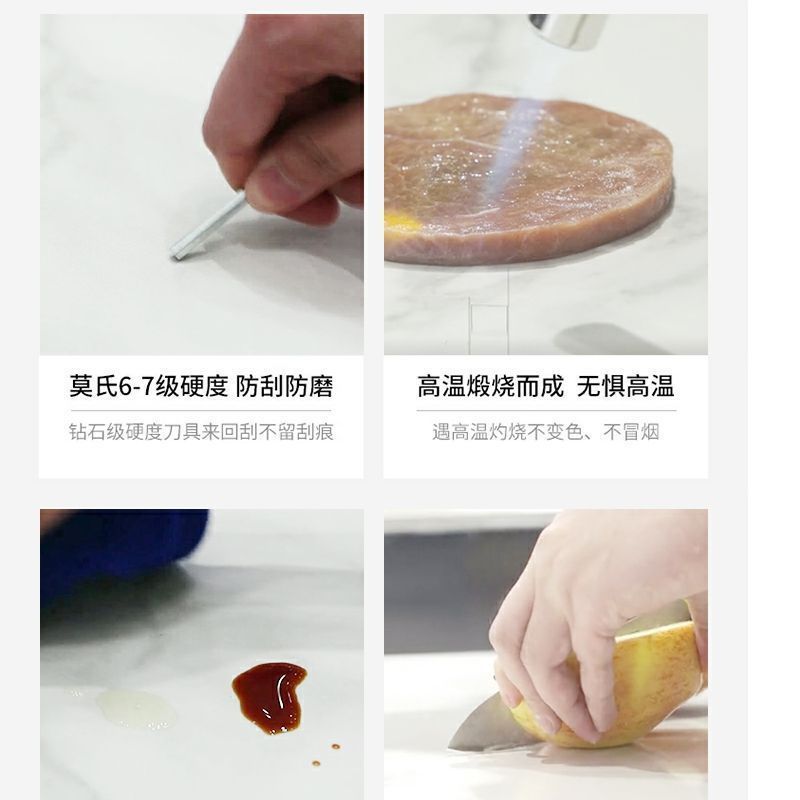 莫氏6-7级硬度 防刮防磨

钻石级硬度刀具来回刮不留刮痕

高温煅烧而成 无惧高温

遇高温灼烧不变色、不冒烟