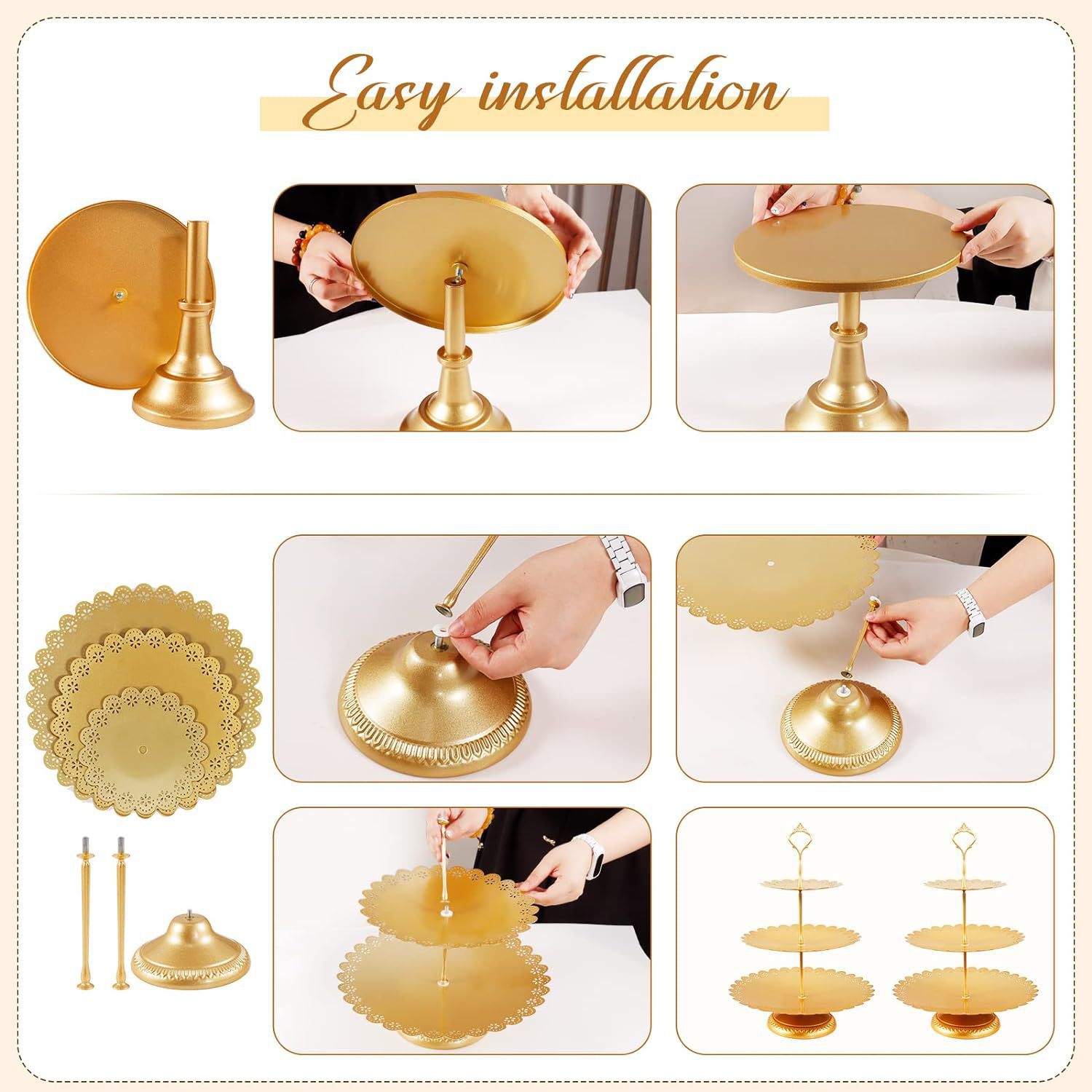 Easy installation