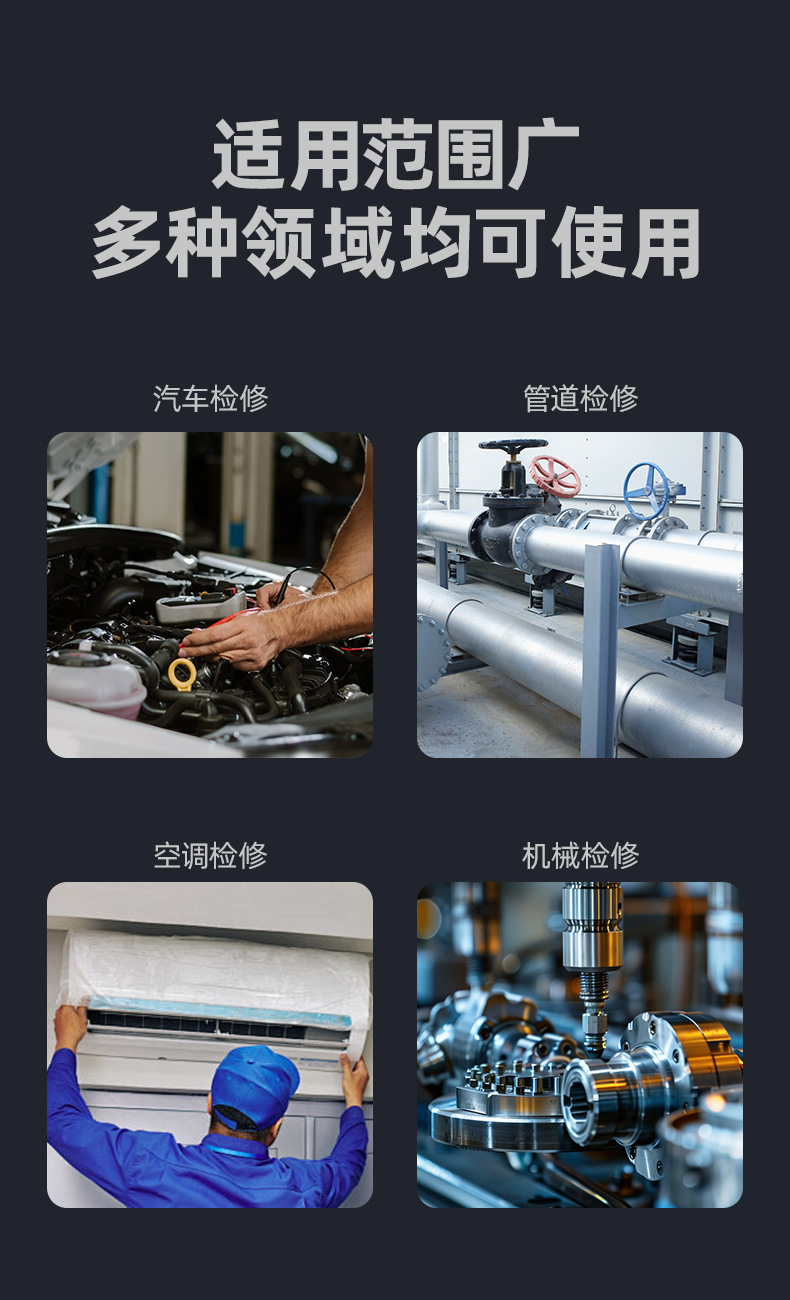 适用范围广
多种领域均可使用

汽车检修

管道检修

空调检修

机械检修