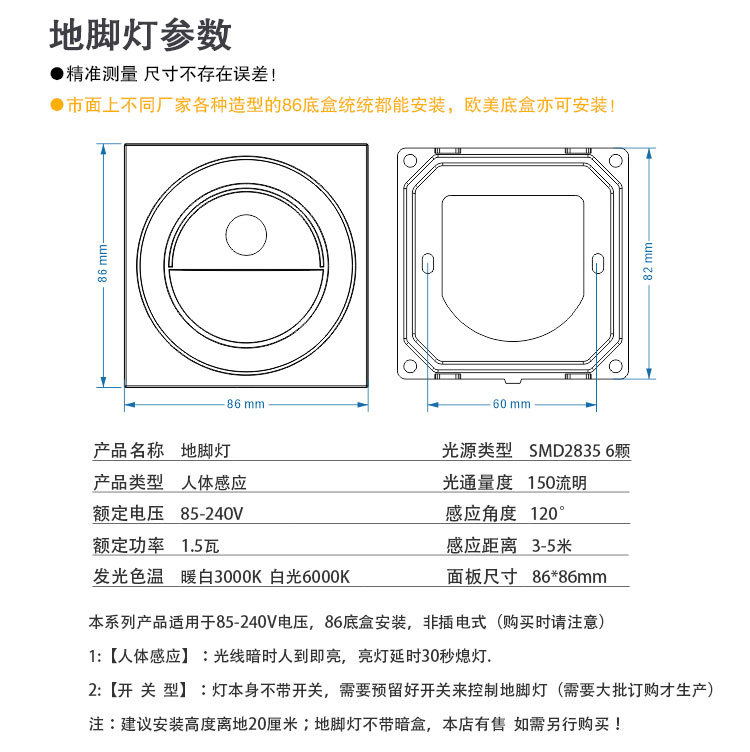 地脚灯参数

●精准测量 尺寸不存在误差！

●市面上不同厂家各种造型的86底盒统统都能安装，欧美底盒亦可安装！

86 mm

86 mm

82 mm

60 mm

| 产品名称 | 地脚灯 | 光源类型 | SMD2835 6颗 |
|---|---|---|---|
| 产品类型 | 人体感应 | 光通量度 | 150流明 |
| 额定电压 | 85-240V | 感应角度 | 120° |
| 额定功率 | 1.5瓦 | 感应距离 | 3-5米 |
| 发光色温 | 暖白3000K 白光6000K | 面板尺寸 | 86*86mm |

本系列产品适用于85-240V电压，86底盒安装，非插电式（购买时请注意）

1:【人体感应】：光线暗时人到即亮，亮灯延时30秒熄灯.

2:【开 关 型】：灯本身不带开关，需要预留好开关来控制地脚灯（需要大批订购才生产）

注：建议安装高度离地20厘米；地脚灯不带暗盒，本店有售 如需另行购买！