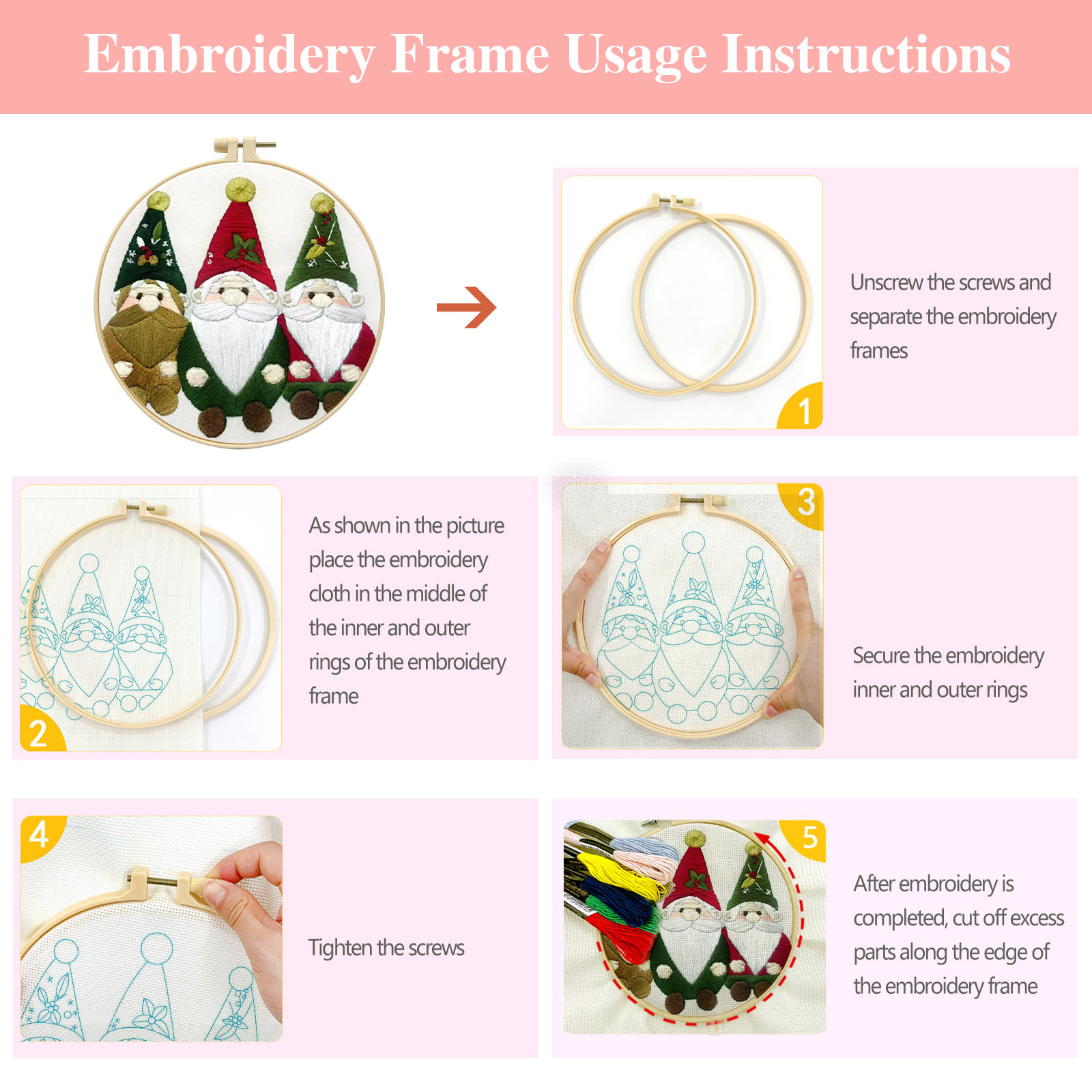 Embroidery Frame Usage Instructions

1

Unscrew the screws and separate the embroidery frames

2

As shown in the picture place the embroidery cloth in the middle of the inner and outer rings of the embroidery frame

3

Secure the embroidery inner and outer rings

4

Tighten the screws

5

After embroidery is completed, cut off excess parts along the edge of the embroidery frame