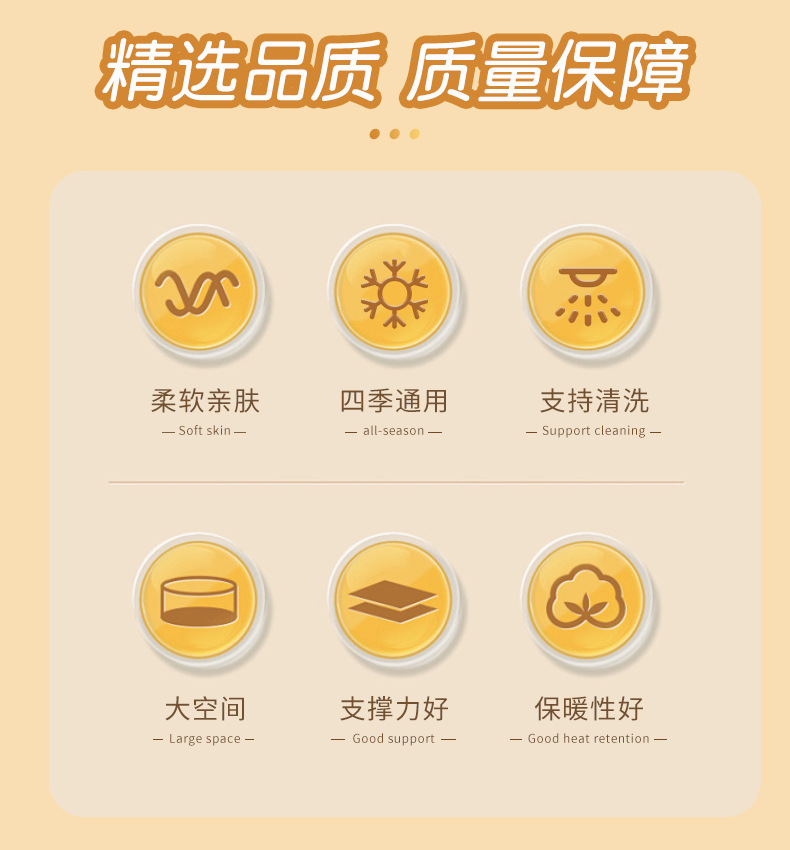 精选品质 质量保障

柔软亲肤
— Soft skin —

四季通用
— all-season —

支持清洗
— Support cleaning —

大空间
— Large space —

支撑力好
— Good support —

保暖性好
— Good heat retention —