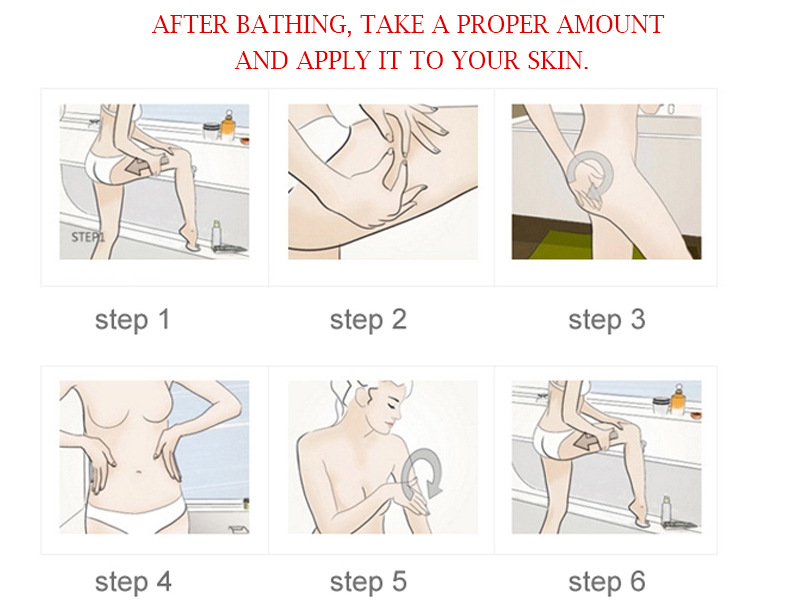 AFTER BATHING, TAKE A PROPER AMOUNT AND APPLY IT TO YOUR SKIN.

STEP1

step 1

step 2

step 3

step 4

step 5

step 6