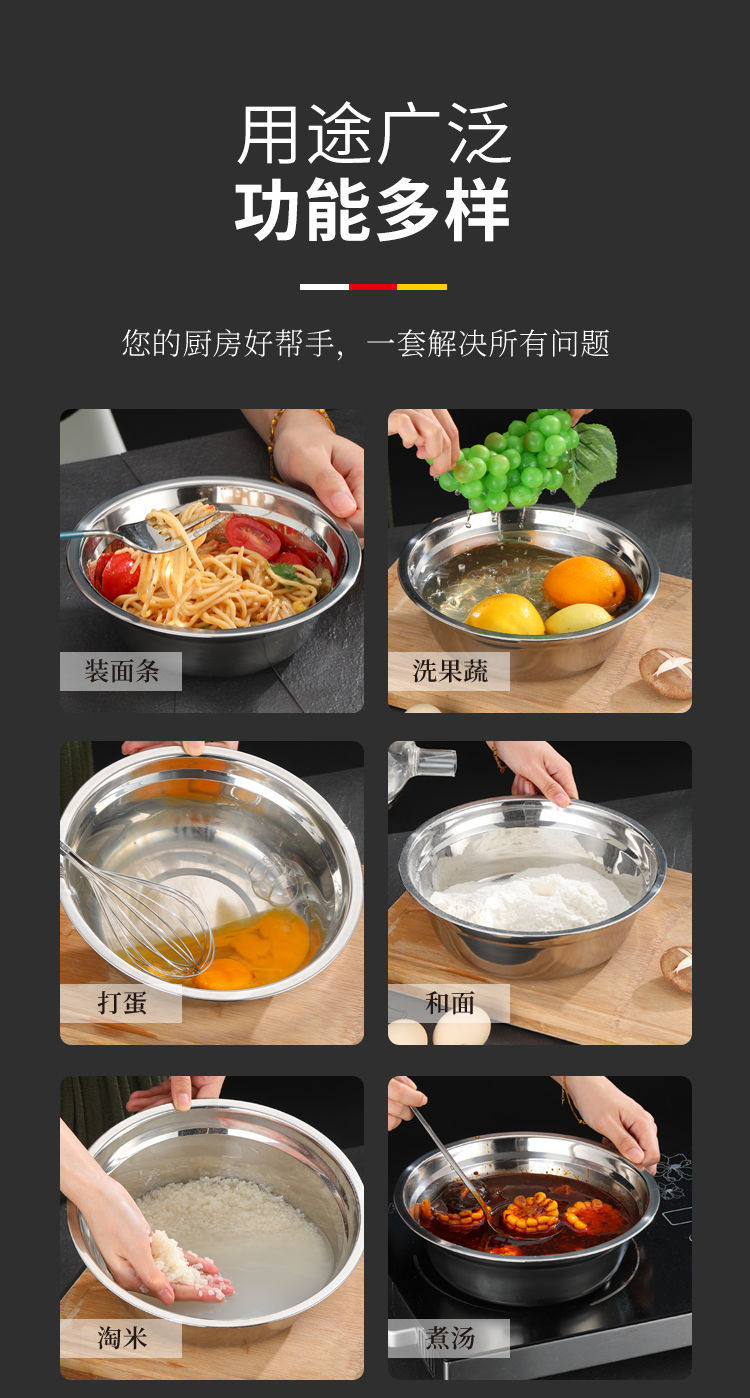 用途广泛
功能多样

您的厨房好帮手，一套解决所有问题

装面条

洗果蔬

打蛋

和面

淘米

煮汤