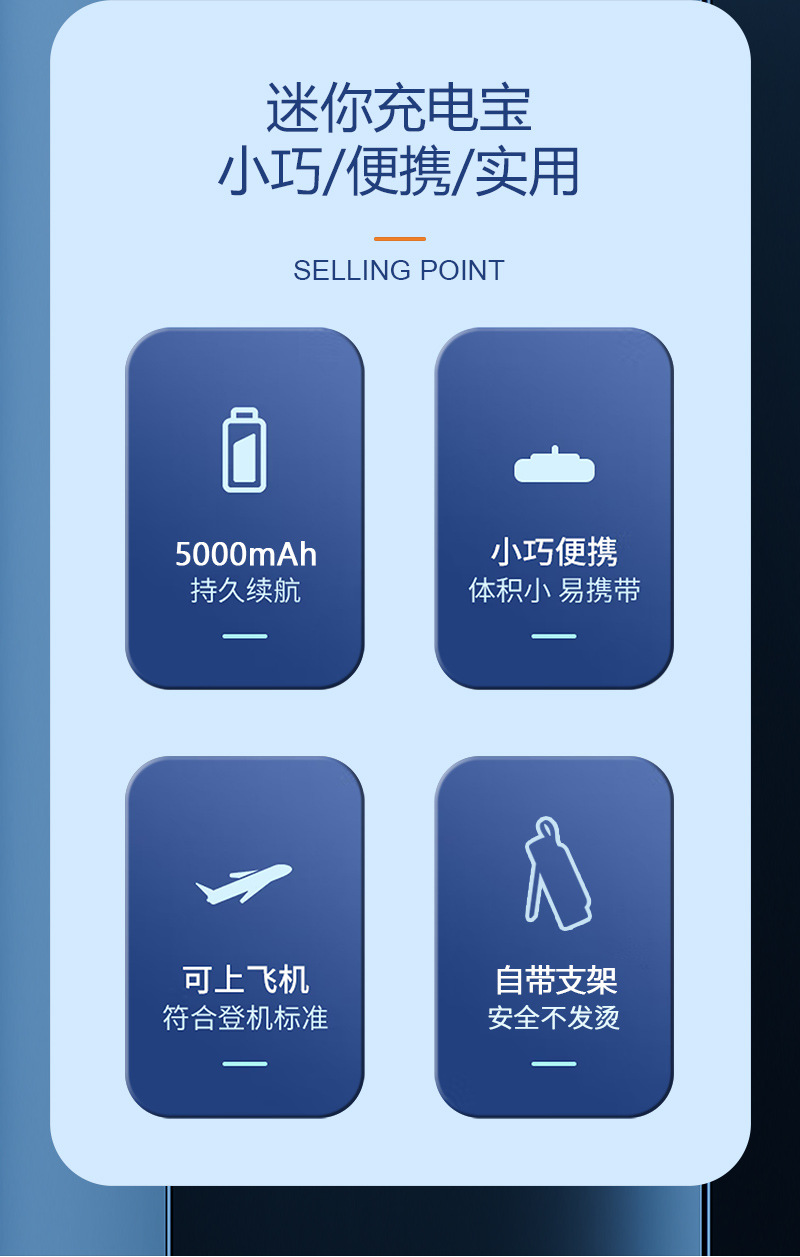 迷你充电宝
小巧/便携/实用

SELLING POINT

5000mAh
持久续航

小巧便携
体积小 易携带

可上飞机
符合登机标准

自带支架
安全不发烫