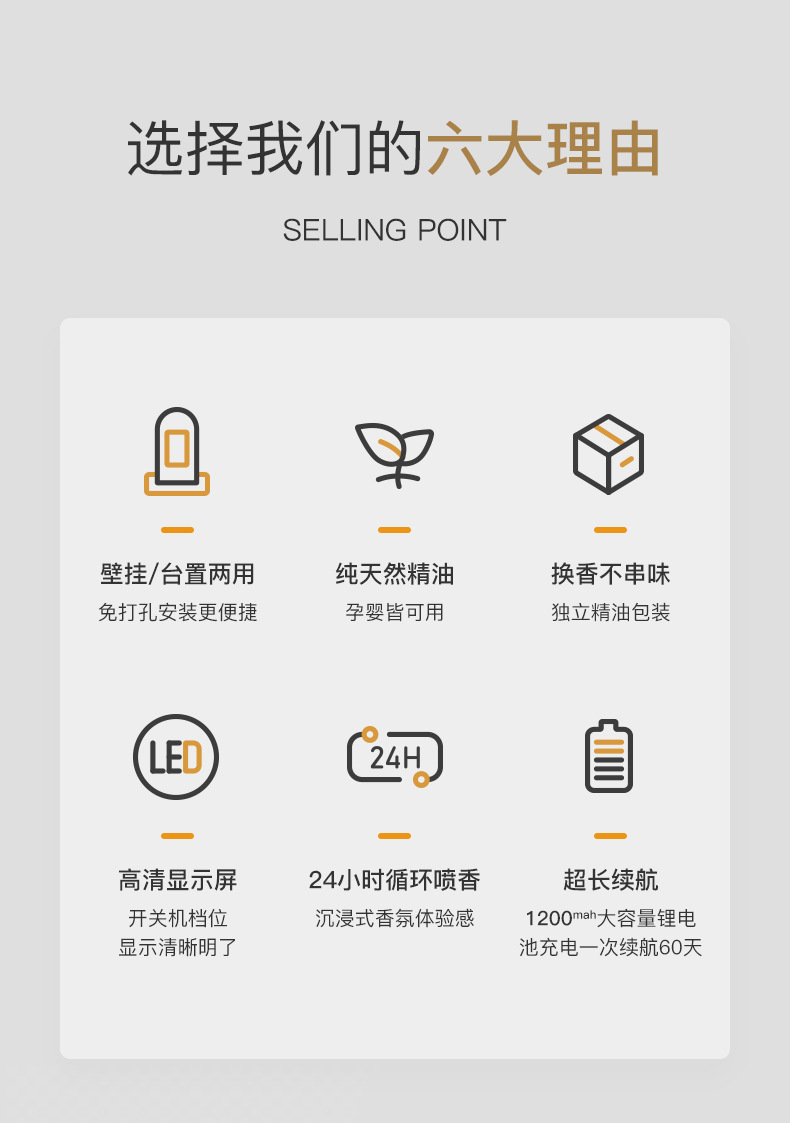 选择我们的六大理由

SELLING POINT

壁挂/台置两用
免打孔安装更便捷

纯天然精油
孕婴皆可用

换香不串味
独立精油包装

LED

高清显示屏
开关机档位
显示清晰明了

24H

24小时循环喷香
沉浸式香氛体验感

超长续航
1200mah大容量锂电
池充电一次续航60天