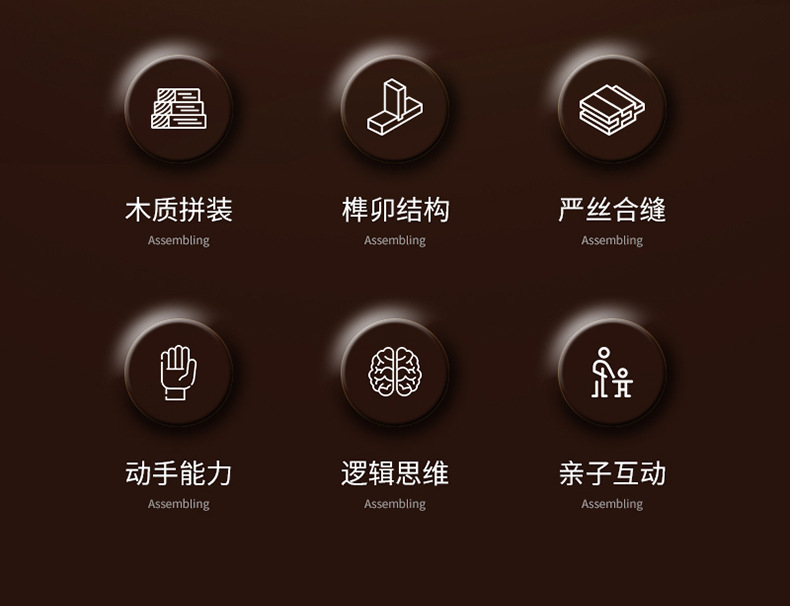 木质拼装
Assembling

榫卯结构
Assembling

严丝合缝
Assembling

动手能力
Assembling

逻辑思维
Assembling

亲子互动
Assembling