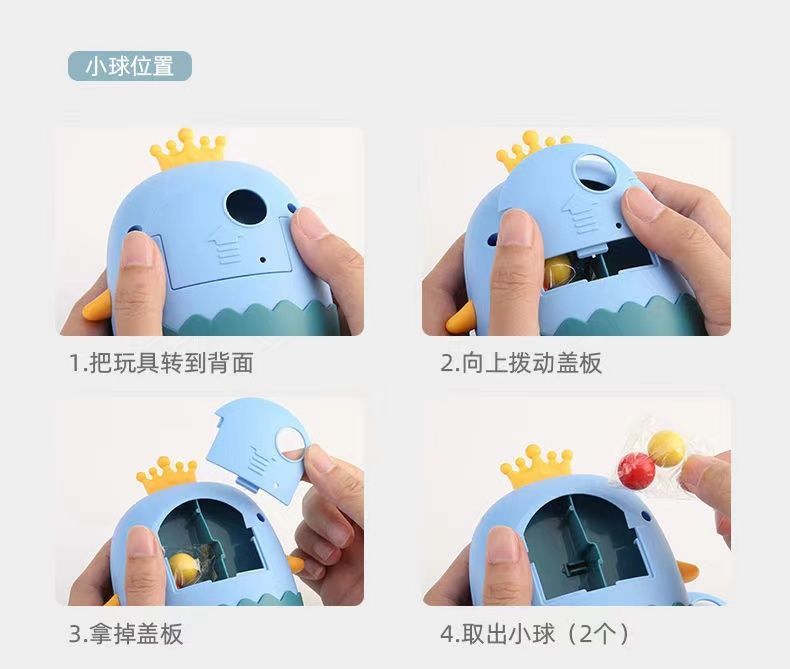 小球位置

1.把玩具转到背面

2.向上拨动盖板

3.拿掉盖板

4.取出小球（2个）