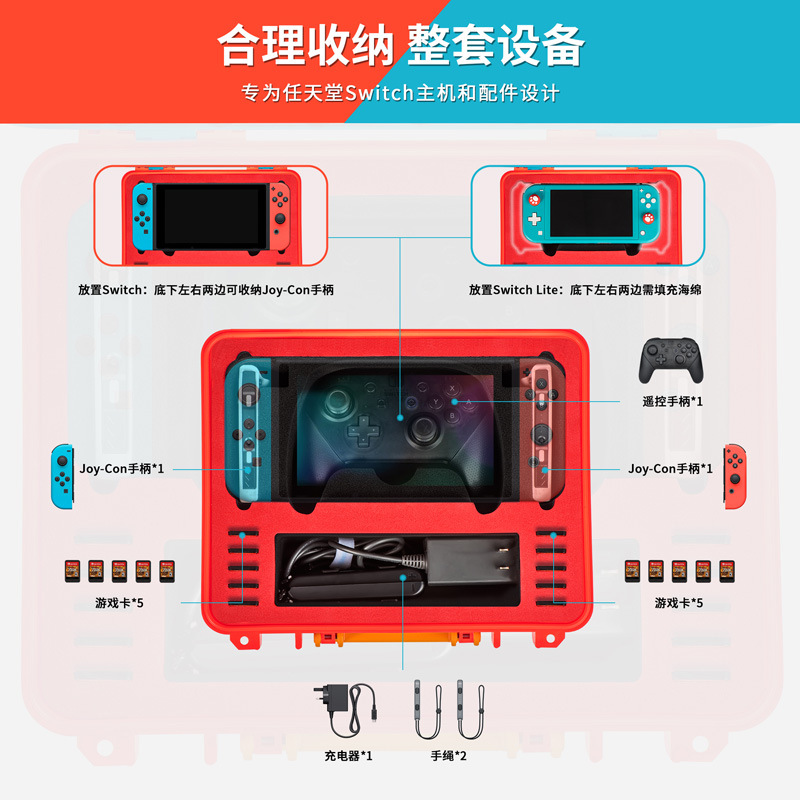 合理收纳 整套设备

专为任天堂Switch主机和配件设计

放置Switch：底下左右两边可收纳Joy-Con手柄

放置Switch Lite：底下左右两边需填充海绵

遥控手柄*1

Joy-Con手柄*1

Joy-Con手柄*1

游戏卡*5

游戏卡*5

充电器*1

手绳*2