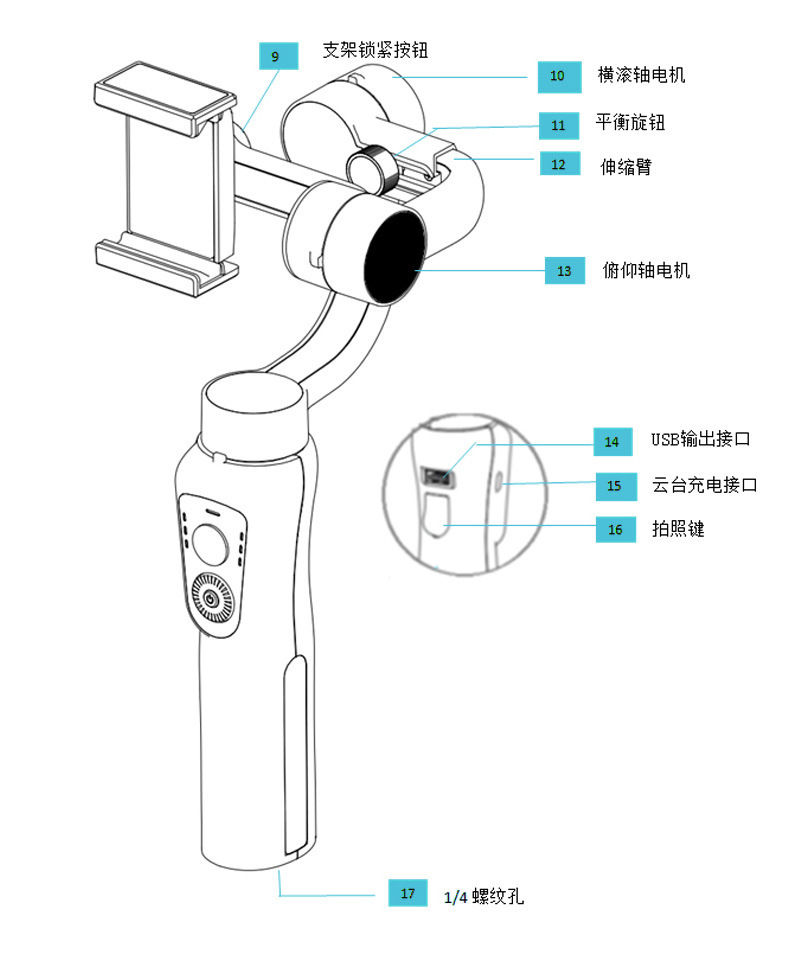 9 支架锁紧按钮

10 横滚轴电机

11 平衡旋钮

12 伸缩臂

13 俯仰轴电机

14 USB输出接口

15 云台充电接口

16 拍照键

17 1/4 螺纹孔