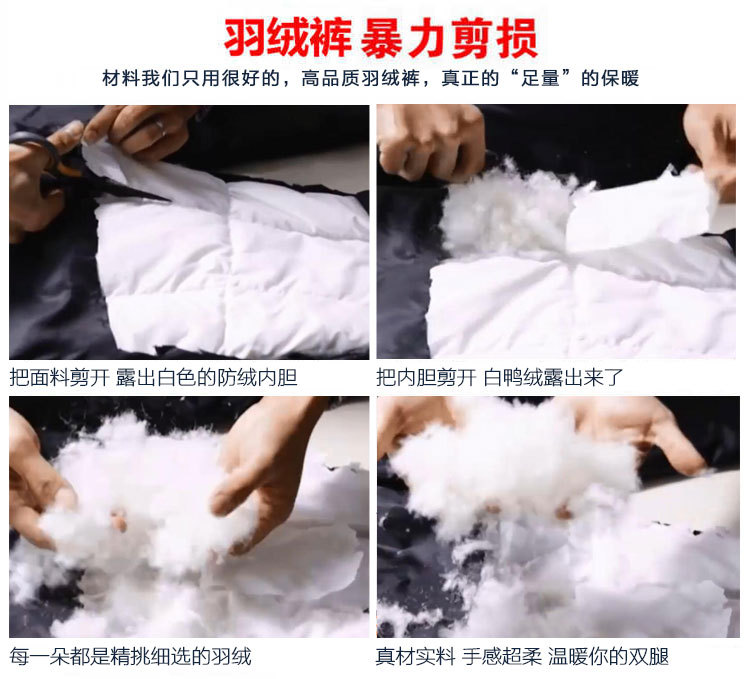 羽绒裤 暴力剪损

材料我们只用很好的，高品质羽绒裤，真正的“足量”的保暖

把面料剪开 露出白色的防绒内胆

把内胆剪开 白鸭绒露出来了

每一朵都是精挑细选的羽绒

真材实料 手感超柔 温暖你的双腿