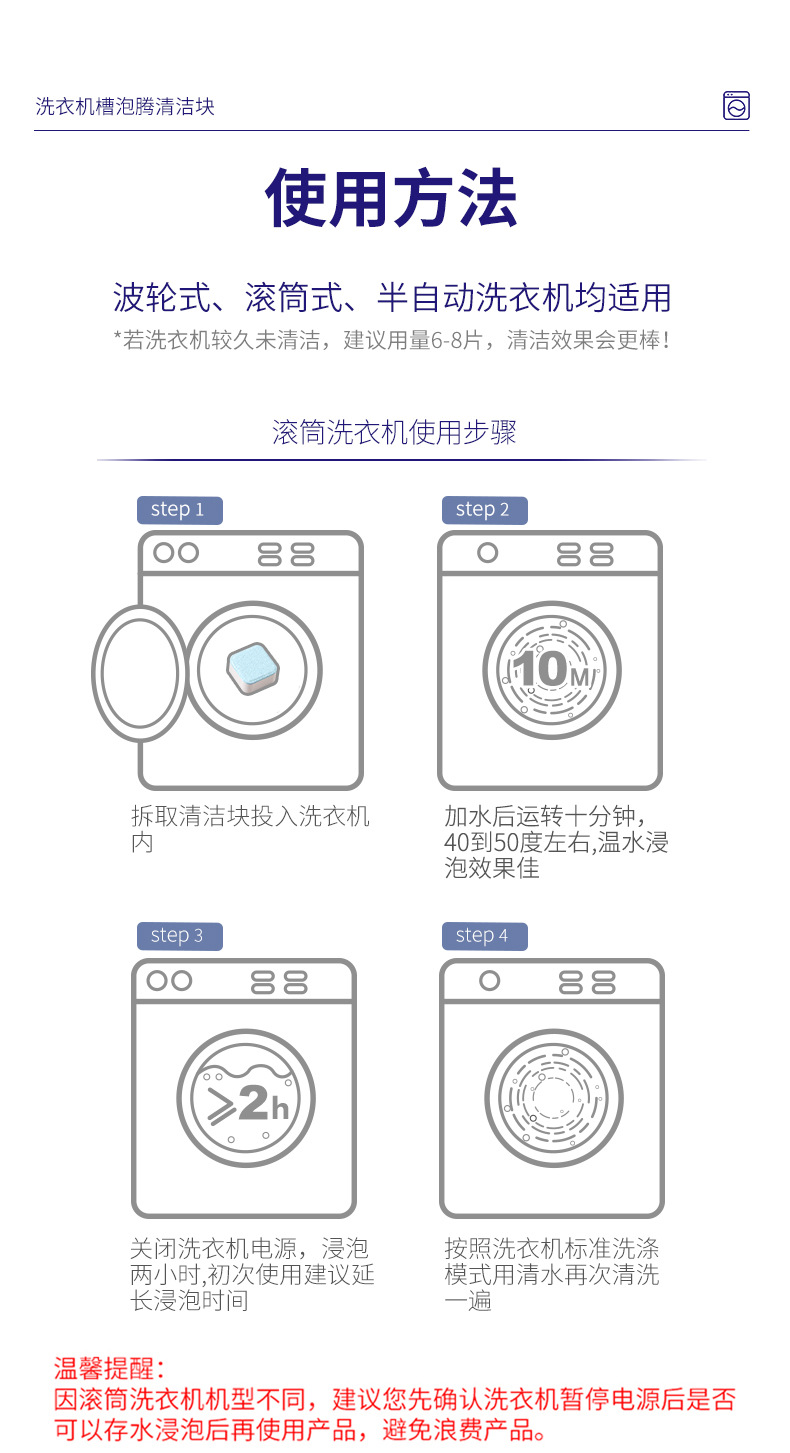 洗衣机槽泡腾清洁块

使用方法

波轮式、滚筒式、半自动洗衣机均适用

*若洗衣机较久未清洁，建议用量6-8片，清洁效果会更棒！

滚筒洗衣机使用步骤

step 1

拆取清洁块投入洗衣机内

step 2

10M

加水后运转十分钟，40到50度左右,温水浸泡效果佳

step 3

≥2h

关闭洗衣机电源，浸泡两小时,初次使用建议延长浸泡时间

step 4

按照洗衣机标准洗涤模式用清水再次清洗一遍

温馨提醒：
因滚筒洗衣机机型不同，建议您先确认洗衣机暂停电源后是否可以存水浸泡后再使用产品，避免浪费产品。