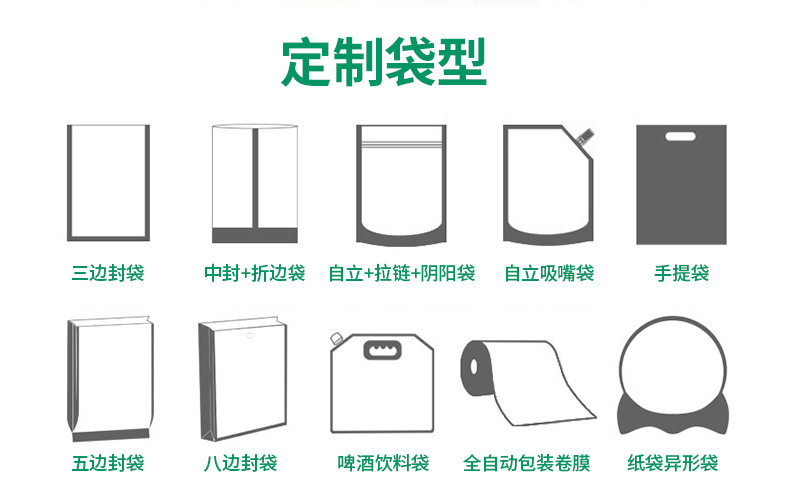 定制袋型

三边封袋

中封+折边袋

自立+拉链+阴阳袋

自立吸嘴袋

手提袋

五边封袋

八边封袋

啤酒饮料袋

全自动包装卷膜

纸袋异形袋