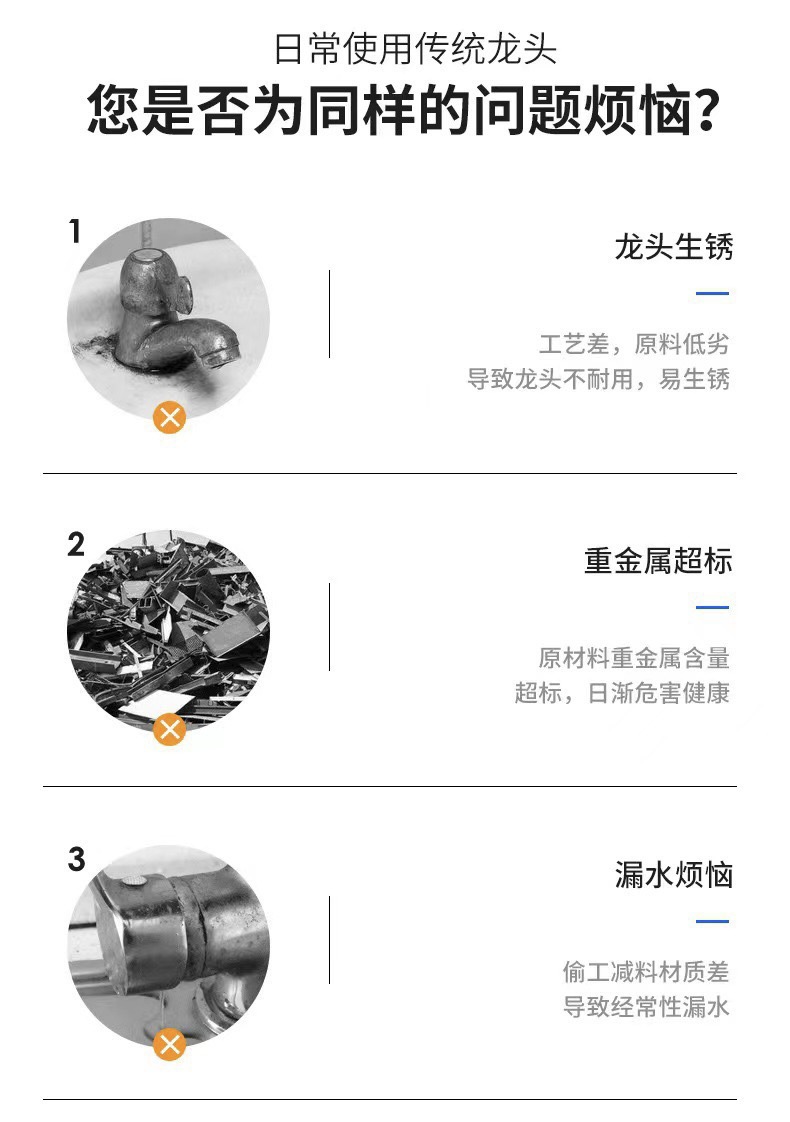 日常使用传统龙头

您是否为同样的问题烦恼？

1

龙头生锈

工艺差，原料低劣
导致龙头不耐用，易生锈

2

重金属超标

原材料重金属含量
超标，日渐危害健康

3

漏水烦恼

偷工减料材质差
导致经常性漏水