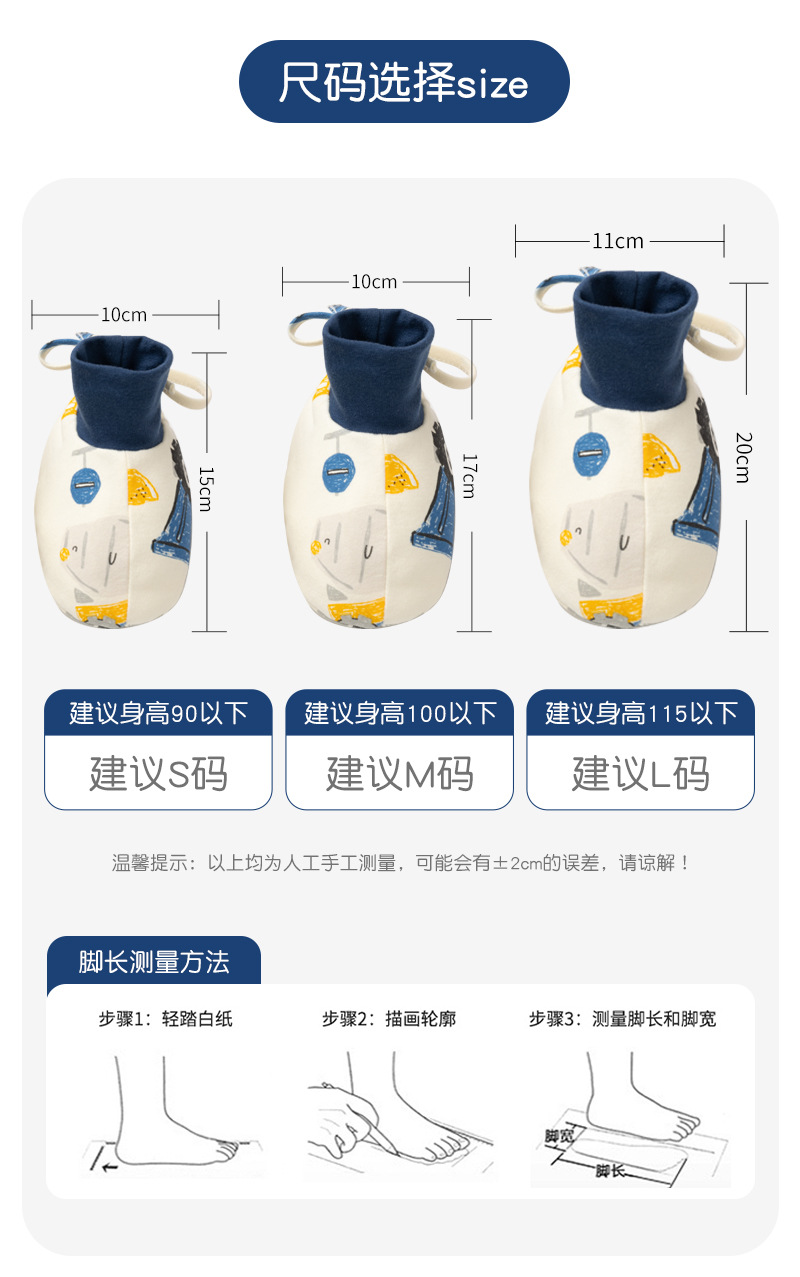 尺码选择size

10cm
15cm

10cm
17cm

11cm
20cm

建议身高90以下
建议S码

建议身高100以下
建议M码

建议身高115以下
建议L码

温馨提示：以上均为人工手工测量，可能会有±2cm的误差，请谅解！

脚长测量方法

步骤1：轻踏白纸

步骤2：描画轮廓

步骤3：测量脚长和脚宽

脚宽
脚长