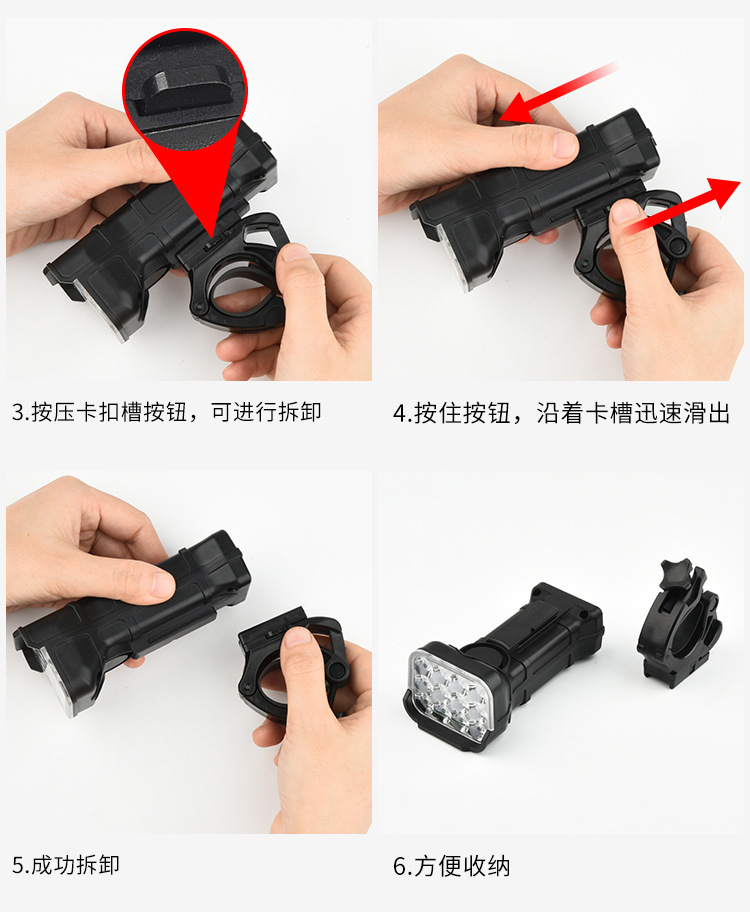 3.按压卡扣槽按钮，可进行拆卸

4.按住按钮，沿着卡槽迅速滑出

5.成功拆卸

6.方便收纳