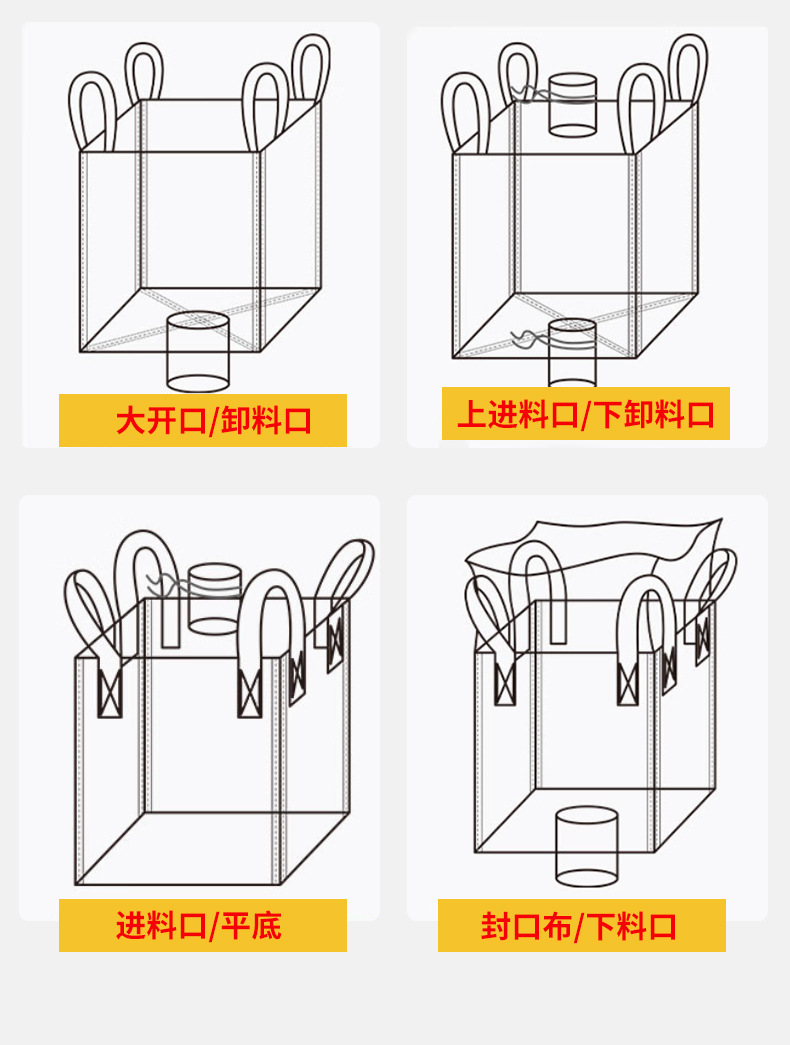 大开口/卸料口

上进料口/下卸料口

进料口/平底

封口布/下料口