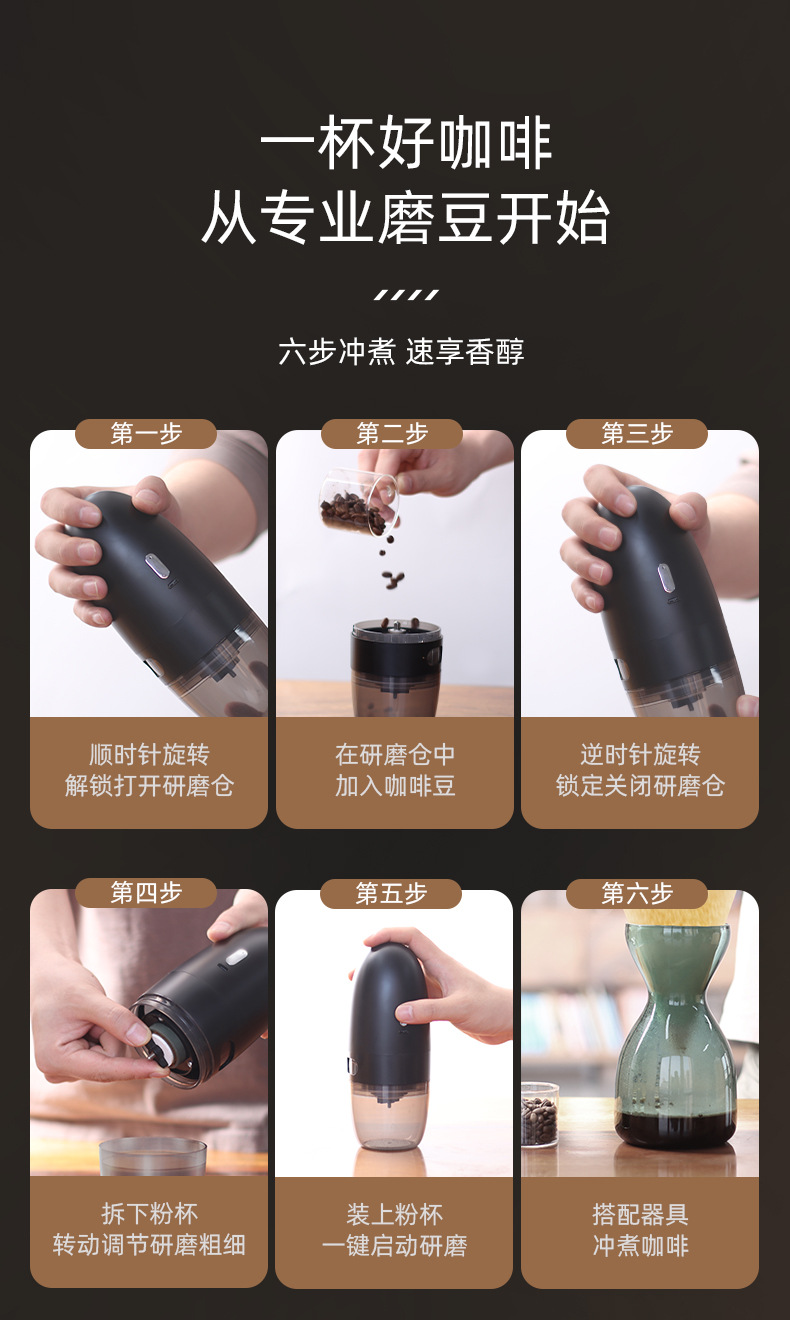 一杯好咖啡
从专业磨豆开始

六步冲煮 速享香醇

第一步
顺时针旋转
解锁打开研磨仓

第二步
在研磨仓中
加入咖啡豆

第三步
逆时针旋转
锁定关闭研磨仓

第四步
拆下粉杯
转动调节研磨粗细

第五步
装上粉杯
一键启动研磨

第六步
搭配器具
冲煮咖啡