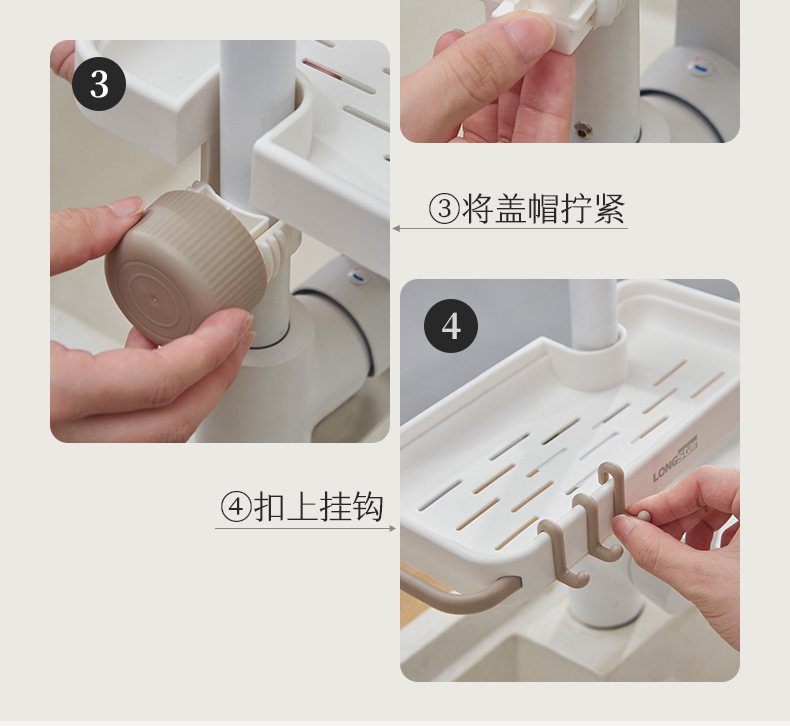 3

③将盖帽拧紧

4

LONGSTAR

④扣上挂钩