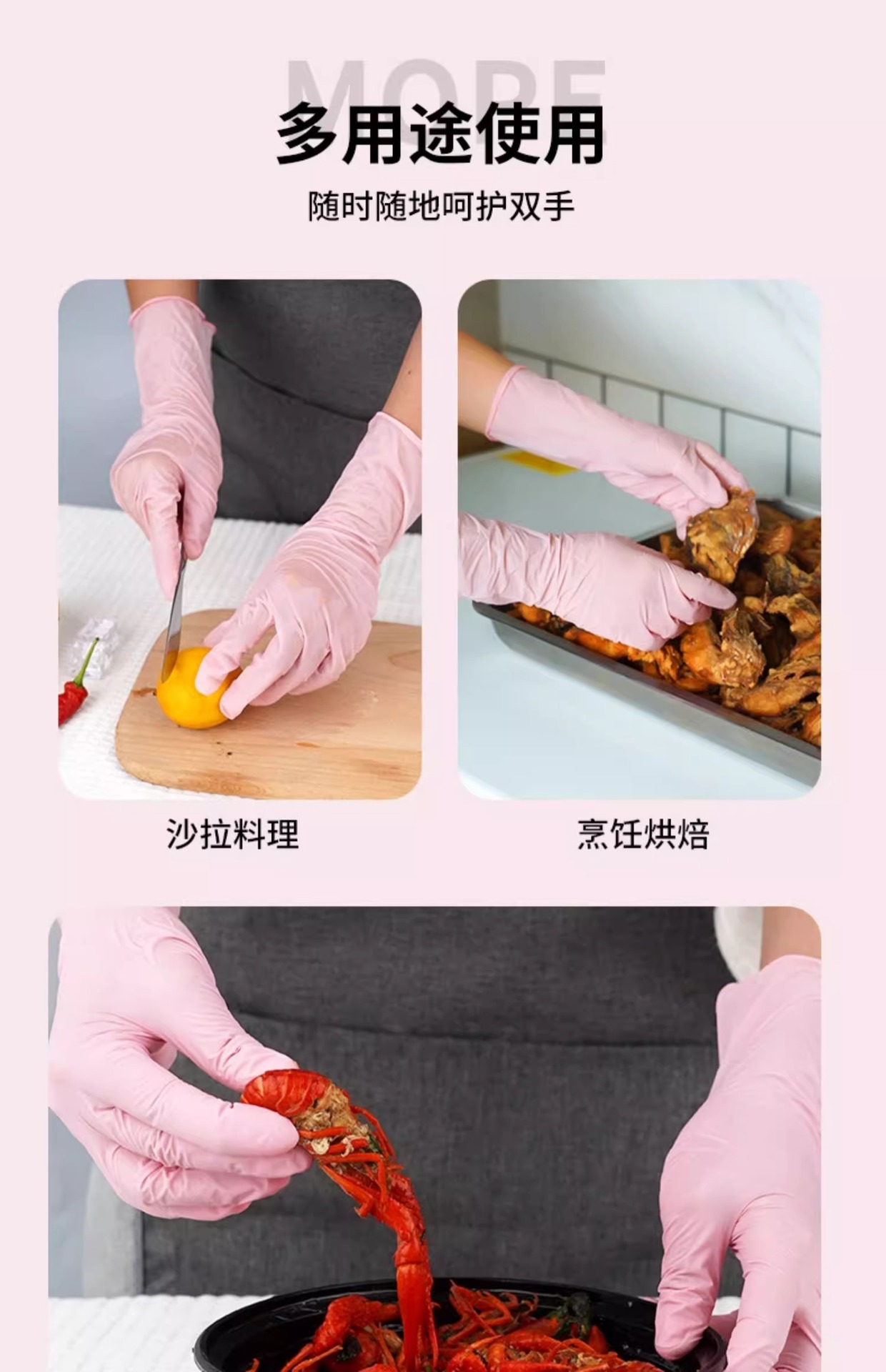 MORE
多用途使用
随时随地呵护双手

沙拉料理

烹饪烘焙