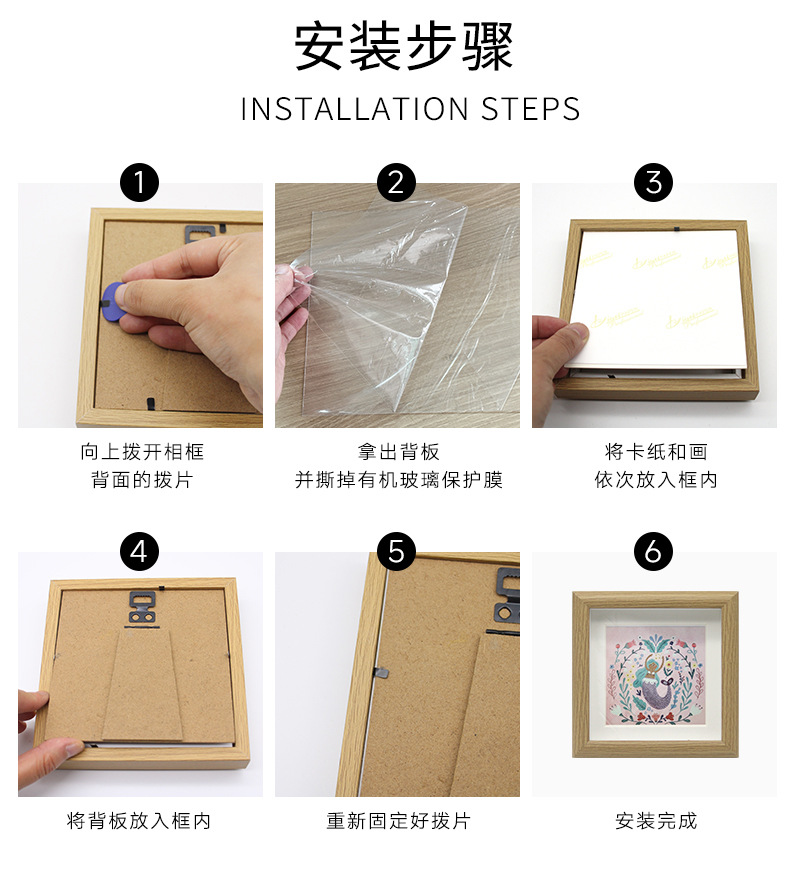 安装步骤

INSTALLATION STEPS

1

向上拨开相框
背面的拨片

2

拿出背板
并撕掉有机玻璃保护膜

3

将卡纸和画
依次放入框内

4

将背板放入框内

5

重新固定好拨片

6

安装完成