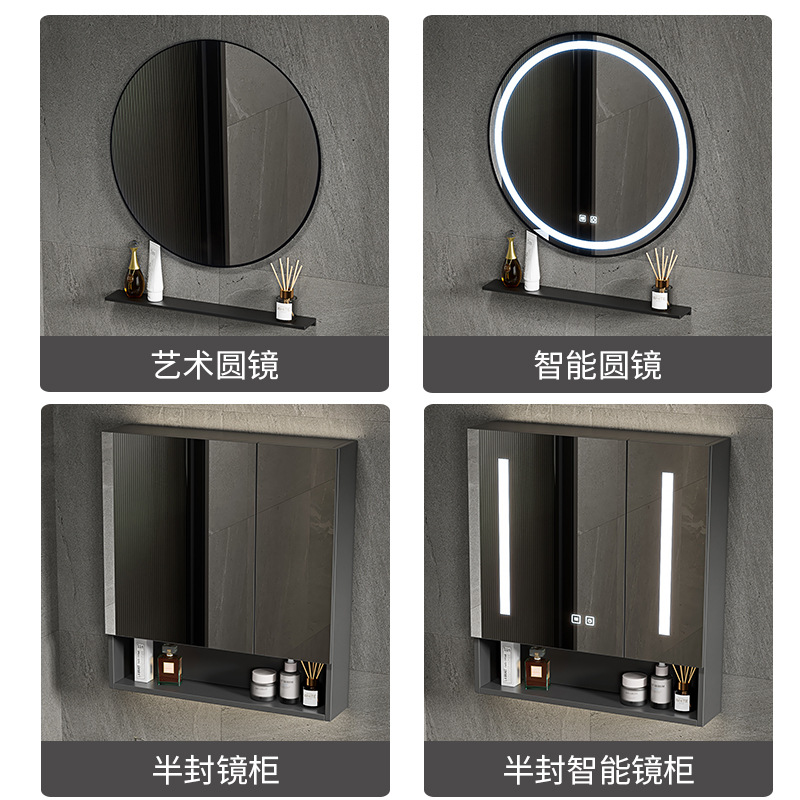 艺术圆镜

智能圆镜

半封镜柜

半封智能镜柜