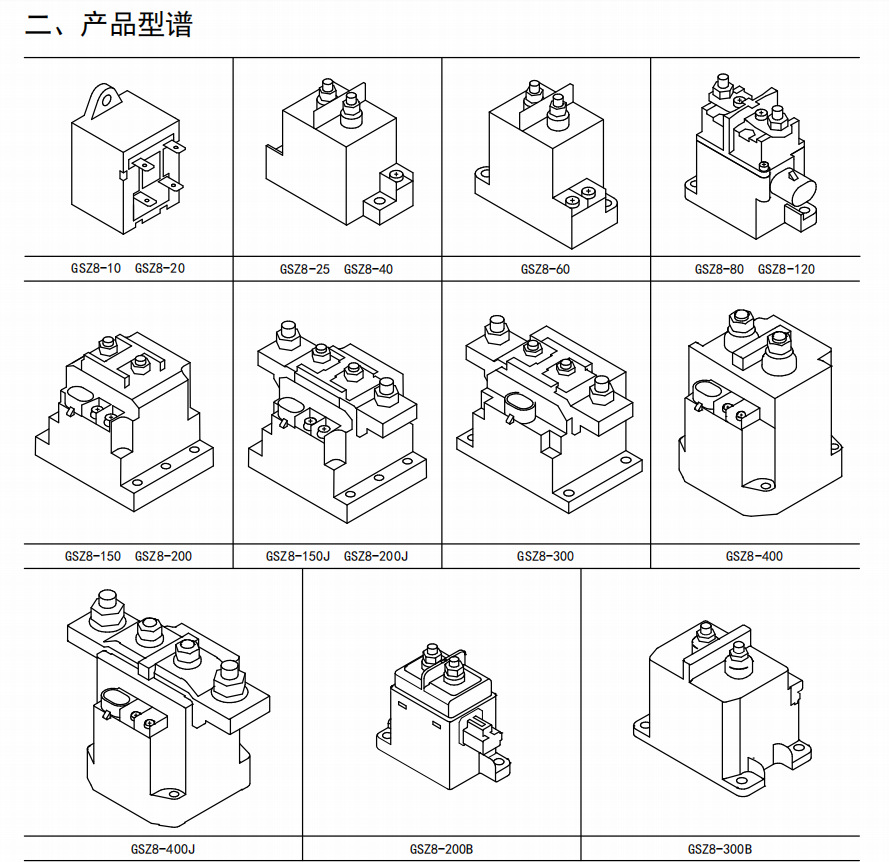 二、产品型谱

GSZ8-10 GSZ8-20

GSZ8-25 GSZ8-40

GSZ8-60

GSZ8-80 GSZ8-120

GSZ8-150 GSZ8-200

GSZ8-150J GSZ8-200J

GSZ8-300

GSZ8-400

GSZ8-400J

GSZ8-200B

GSZ8-300B