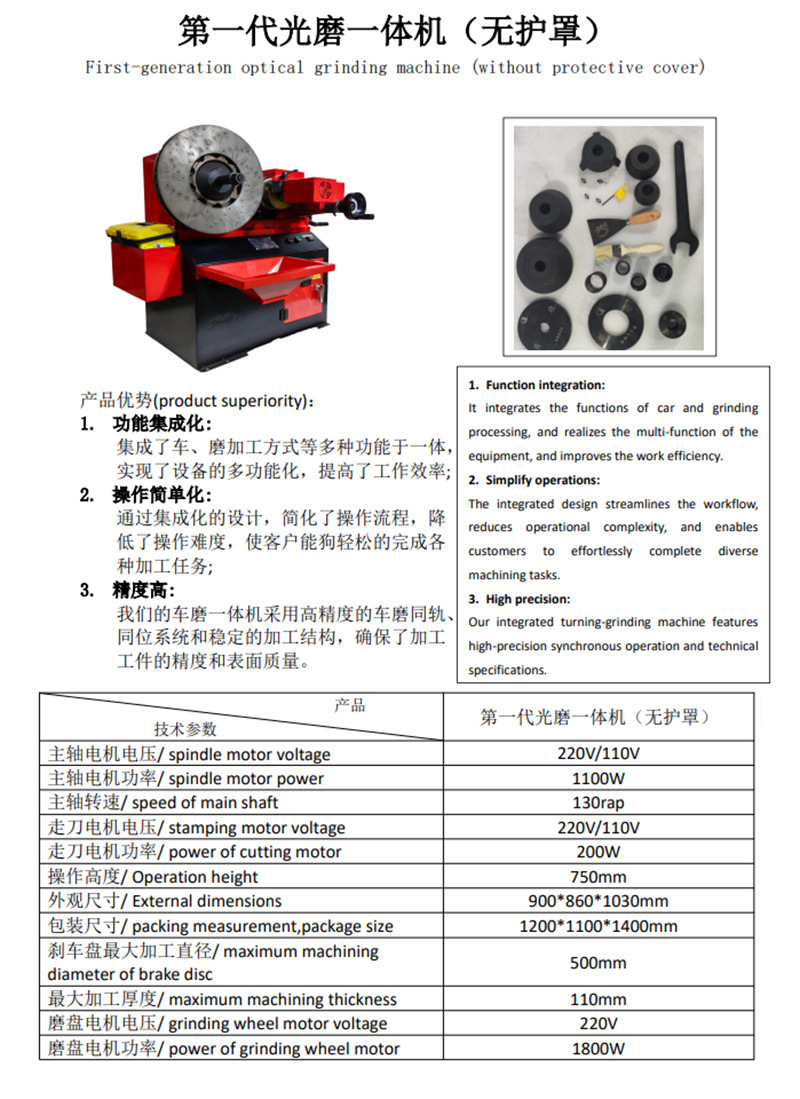 第一代光磨一体机（无护罩）

First-generation optical grinding machine (without protective cover)

产品优势(product superiority)：

1. 功能集成化：
集成了车、磨加工方式等多种功能于一体，实现了设备的多功能化，提高了工作效率；

2. 操作简单化：
通过集成化的设计，简化了操作流程，降低了操作难度，使客户能狗轻松的完成各种加工任务；

3. 精度高：
我们的车磨一体机采用高精度的车磨同轨、同位系统和稳定的加工结构，确保了加工工件的精度和表面质量。

1. Function integration:
It integrates the functions of car and grinding processing, and realizes the multi-function of the equipment, and improves the work efficiency.

2. Simplify operations:
The integrated design streamlines the workflow, reduces operational complexity, and enables customers to effortlessly complete diverse machining tasks.

3. High precision:
Our integrated turning-grinding machine features high-precision synchronous operation and technical specifications.

| 产品 / 技术参数 | 第一代光磨一体机（无护罩） |
|---|---|
| 主轴电机电压/ spindle motor voltage | 220V/110V |
| 主轴电机功率/ spindle motor power | 1100W |
| 主轴转速/ speed of main shaft | 130rap |
| 走刀电机电压/ stamping motor voltage | 220V/110V |
| 走刀电机功率/ power of cutting motor | 200W |
| 操作高度/ Operation height | 750mm |
| 外观尺寸/ External dimensions | 900*860*1030mm |
| 包装尺寸/ packing measurement,package size | 1200*1100*1400mm |
| 刹车盘最大加工直径/ maximum machining diameter of brake disc | 500mm |
| 最大加工厚度/ maximum machining thickness | 110mm |
| 磨盘电机电压/ grinding wheel motor voltage | 220V |
| 磨盘电机功率/ power of grinding wheel motor | 1800W |