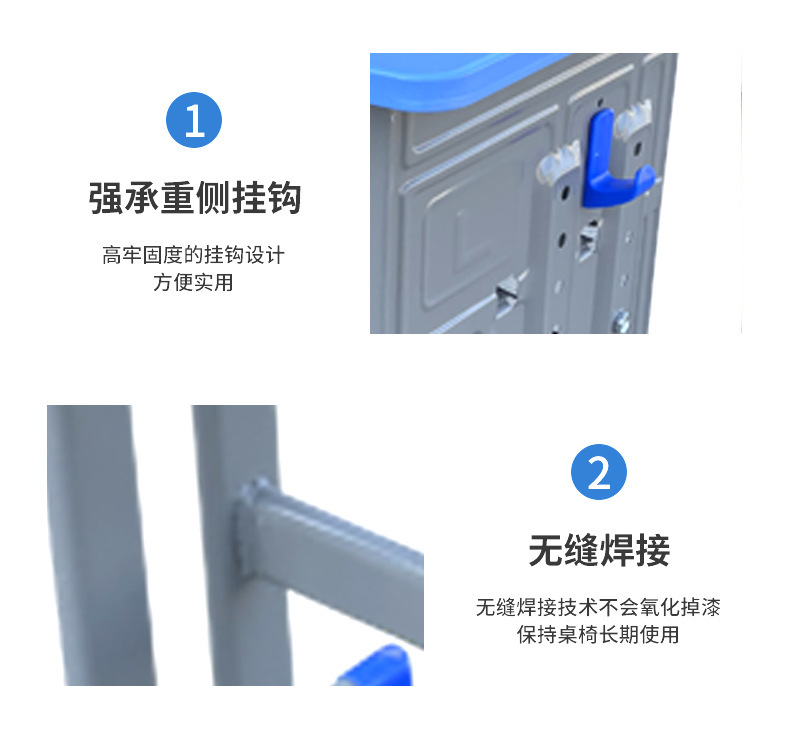 1

强承重侧挂钩

高牢固度的挂钩设计
方便实用

2

无缝焊接

无缝焊接技术不会氧化掉漆
保持桌椅长期使用