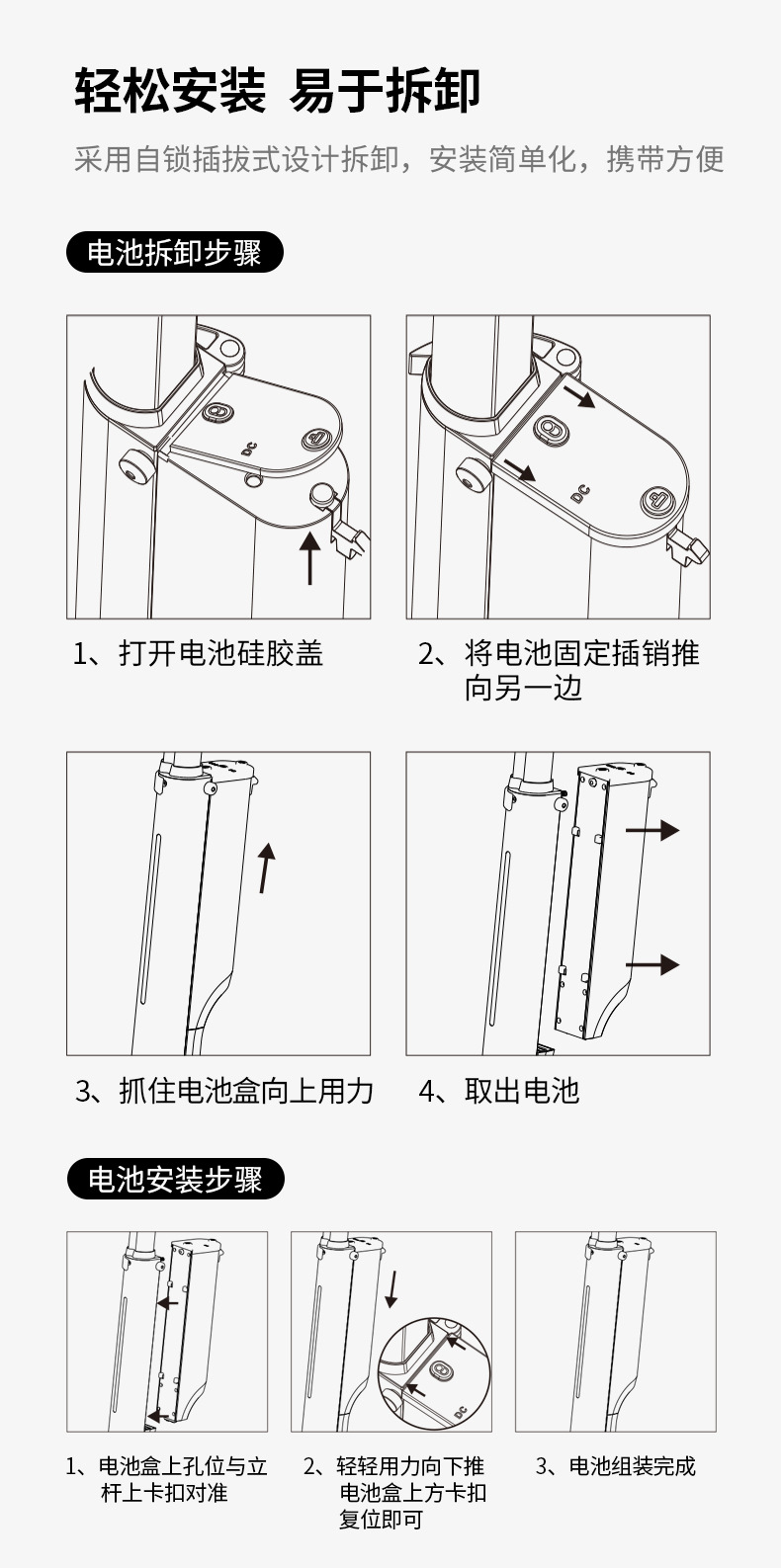 轻松安装 易于拆卸

采用自锁插拔式设计拆卸，安装简单化，携带方便

电池拆卸步骤

DC

DC

1、打开电池硅胶盖

2、将电池固定插销推向另一边

3、抓住电池盒向上用力

4、取出电池

电池安装步骤

DC

1、电池盒上孔位与立杆上卡扣对准

2、轻轻用力向下推电池盒上方卡扣复位即可

3、电池组装完成